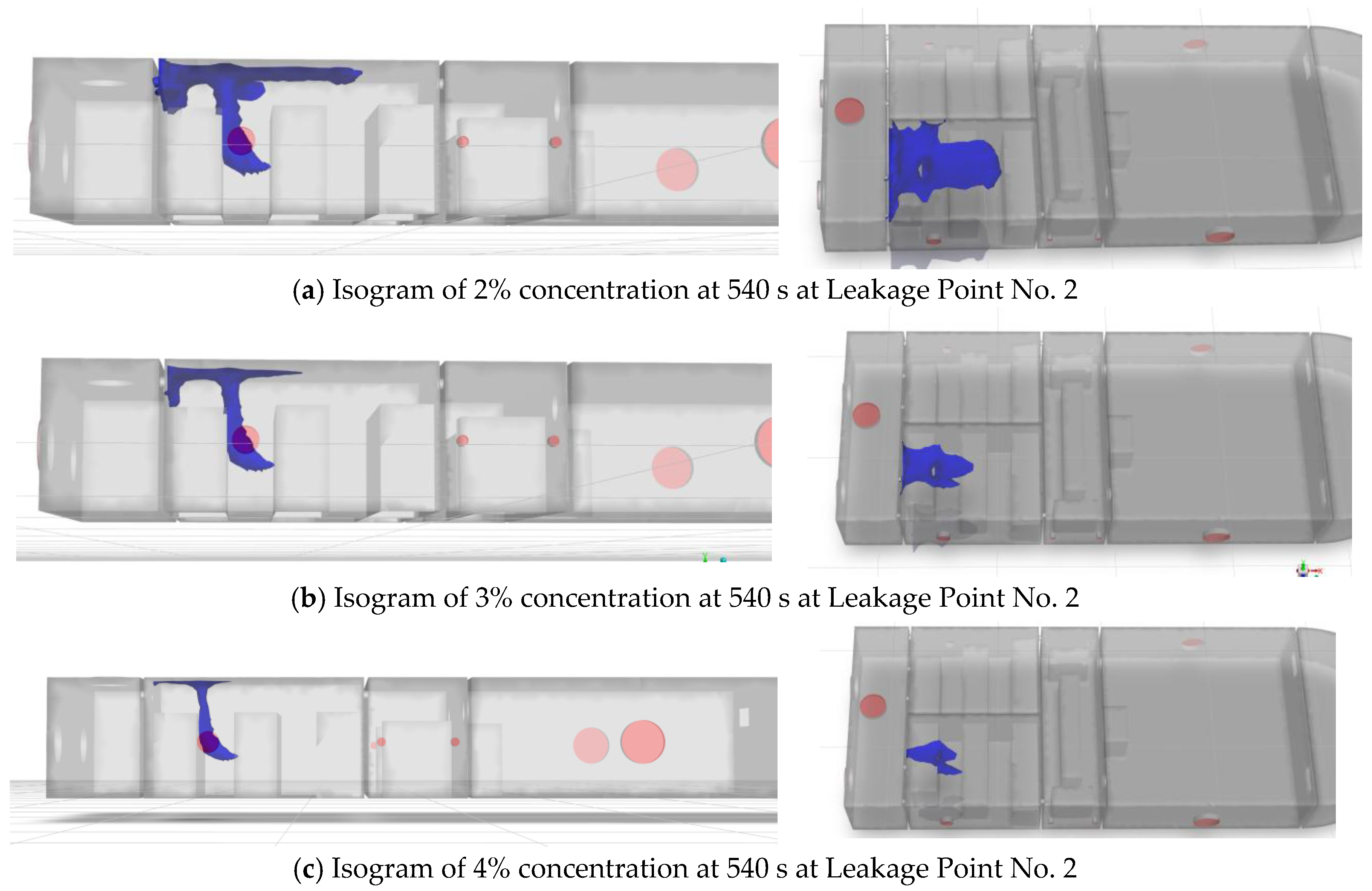 (a) Isogram of 2% concentration at 540 s at Leakage Point No. 2

(b) Isogram of 3% concentration at 540 s at Leakage Point No. 2

(c) Isogram of 4% concentration at 540 s at Leakage Point No. 2