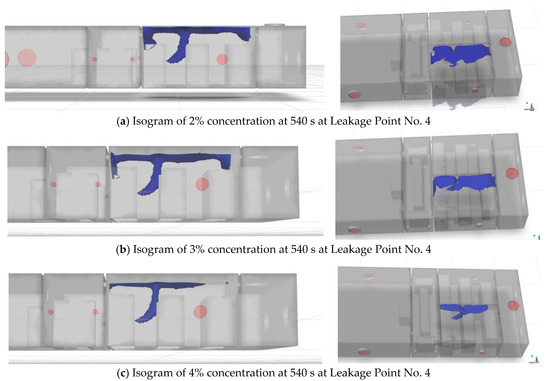 (a) Isogram of 2% concentration at 540 s at Leakage Point No. 4

(b) Isogram of 3% concentration at 540 s at Leakage Point No. 4

(c) Isogram of 4% concentration at 540 s at Leakage Point No. 4