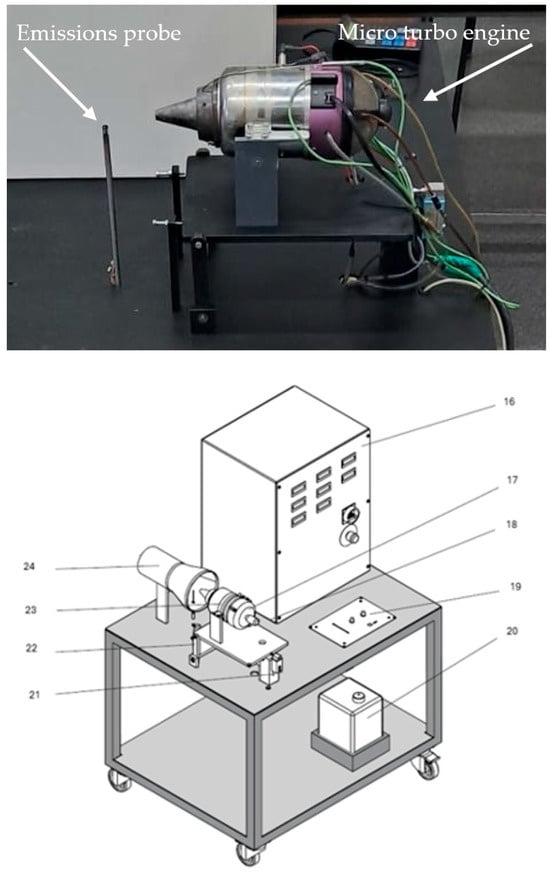 Emissions probe

Micro turbo engine

16

17

18

19

20

24

23

22

21