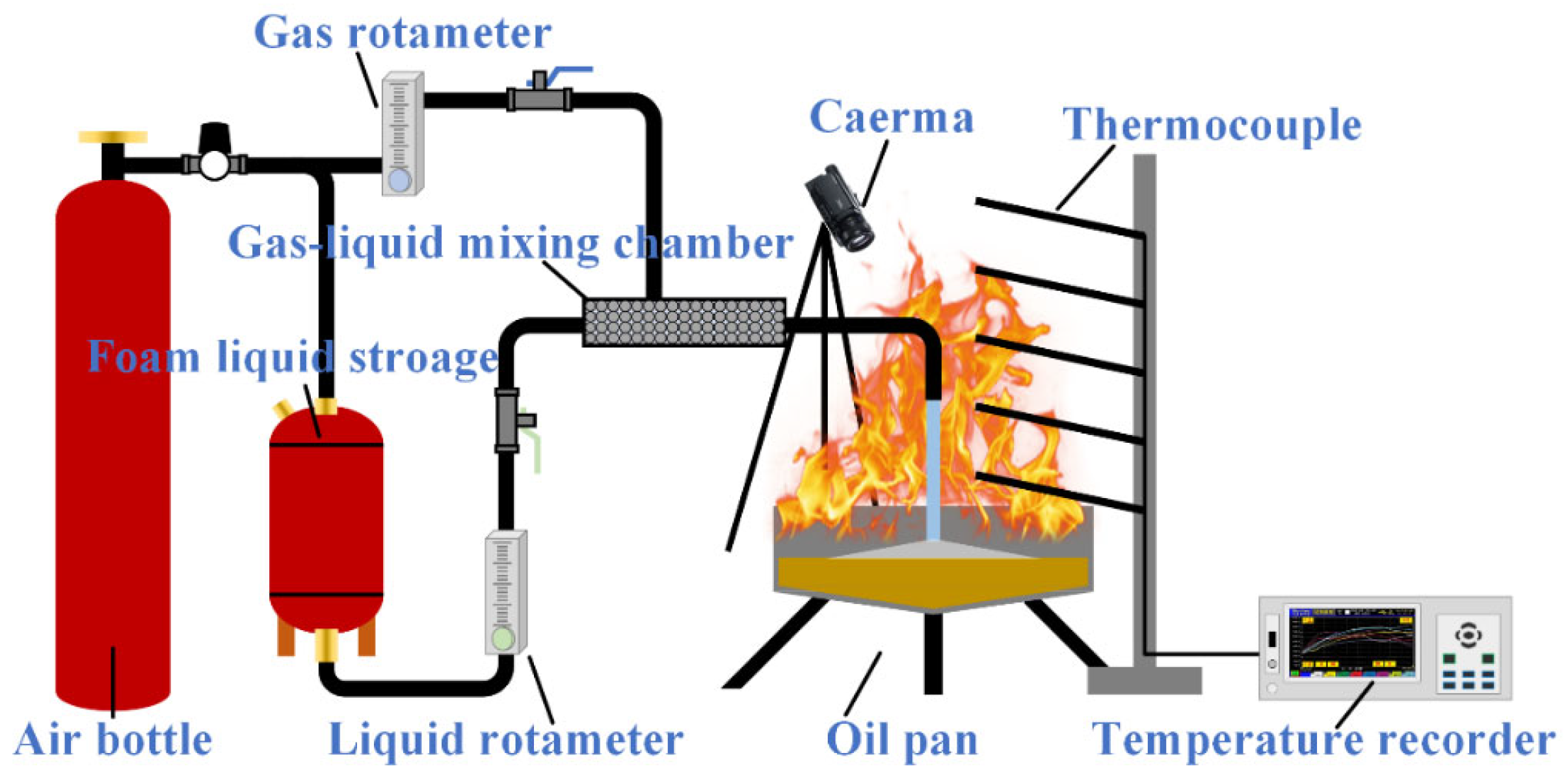 Gas rotameter

Caerma

Thermocouple

Gas-liquid mixing chamber

Foam liquid stroage

Air bottle

Liquid rotameter

Oil pan

Temperature recorder