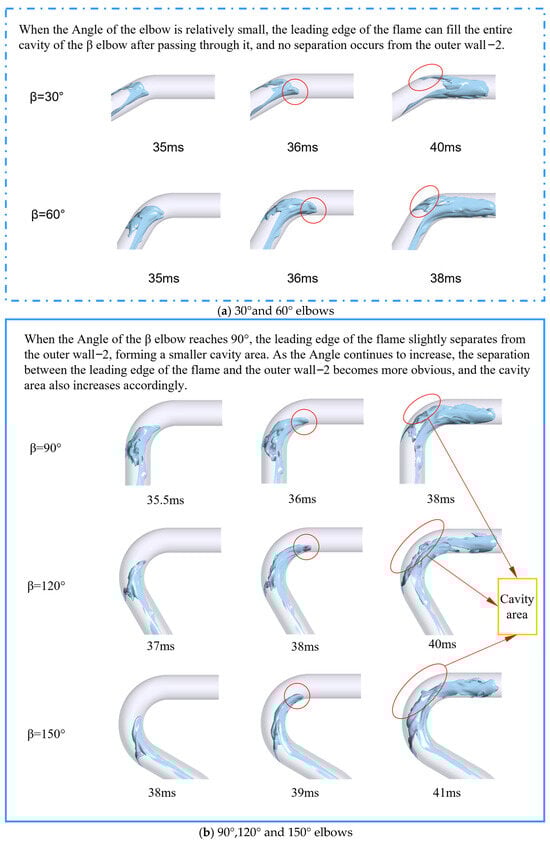 When the Angle of the elbow is relatively small, the leading edge of the flame can fill the entire cavity of the β elbow after passing through it, and no separation occurs from the outer wall−2.

β=30°

35ms

36ms

40ms

β=60°

35ms

36ms

38ms

(a) 30°and 60° elbows

When the Angle of the β elbow reaches 90°, the leading edge of the flame slightly separates from the outer wall−2, forming a smaller cavity area. As the Angle continues to increase, the separation between the leading edge of the flame and the outer wall−2 becomes more obvious, and the cavity area also increases accordingly.

β=90°

35.5ms

36ms

38ms

β=120°

37ms

38ms

40ms

Cavity area

β=150°

38ms

39ms

41ms

(b) 90°,120° and 150° elbows