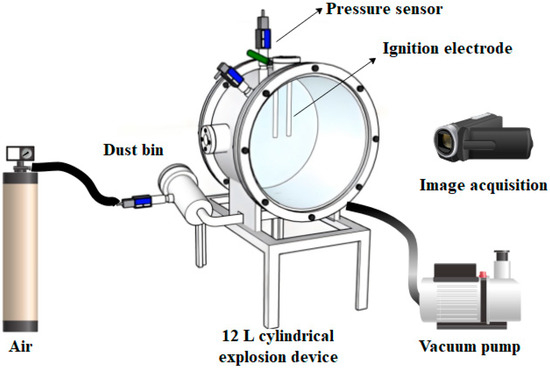 Pressure sensor

Ignition electrode

Dust bin

Image acquisition

Air

12 L cylindrical explosion device

Vacuum pump