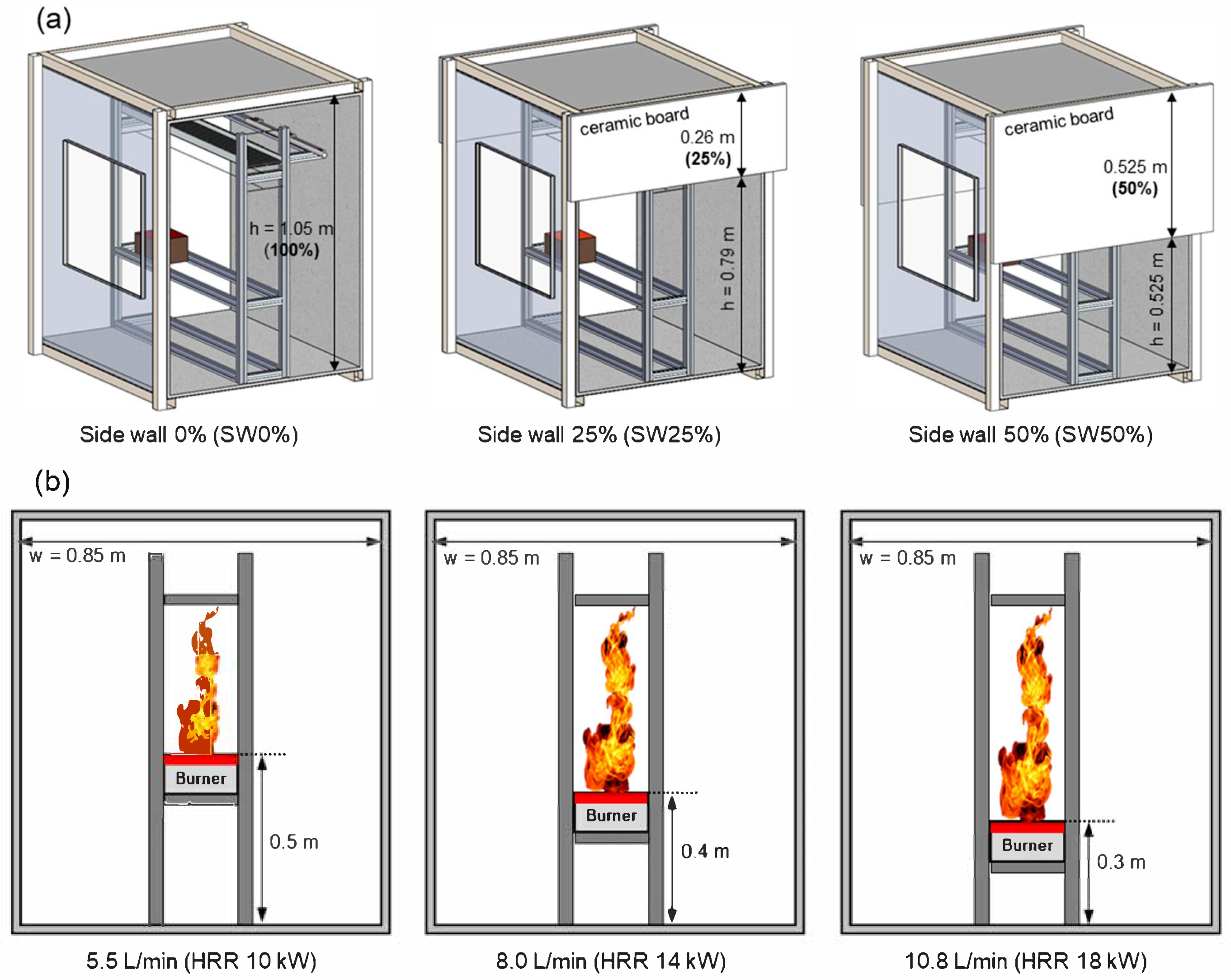 (a)

h = 1.05 m
(100%)

Side wall 0% (SW0%)

ceramic board
0.26 m
(25%)
h = 0.79 m

Side wall 25% (SW25%)

ceramic board
0.525 m
(50%)
h = 0.525 m

Side wall 50% (SW50%)

(b)

w = 0.85 m
Burner
0.5 m

5.5 L/min (HRR 10 kW)

w = 0.85 m
Burner
0.4 m

8.0 L/min (HRR 14 kW)

w = 0.85 m
Burner
0.3 m

10.8 L/min (HRR 18 kW)