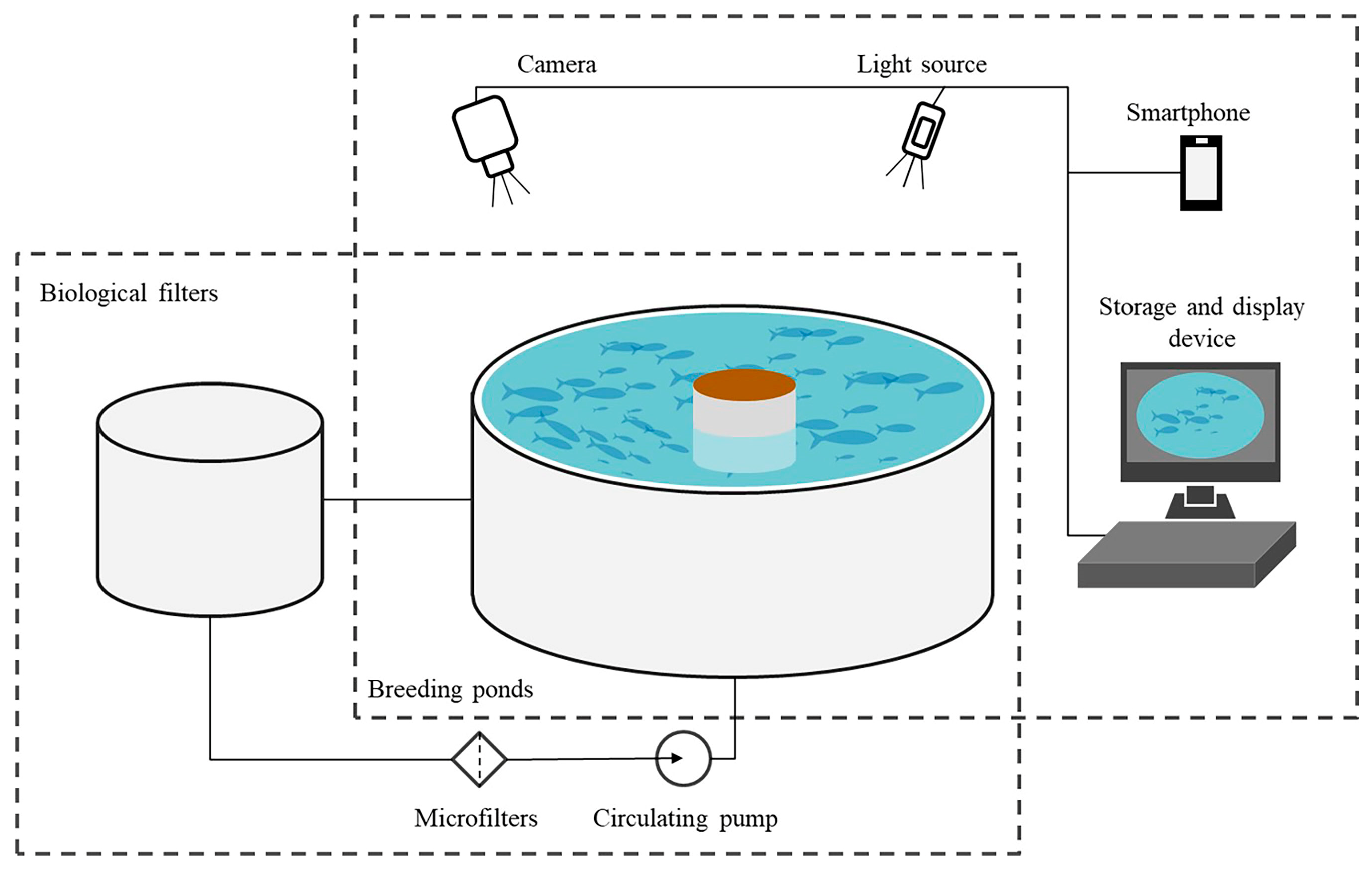 Camera
Light source
Smartphone
Biological filters
Storage and display device
Breeding ponds
Microfilters
Circulating pump