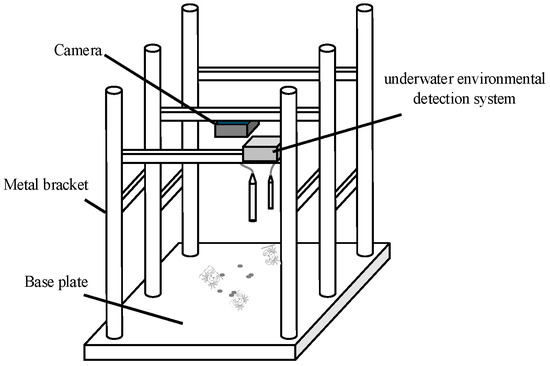 Camera

underwater environmental detection system

Metal bracket

Base plate