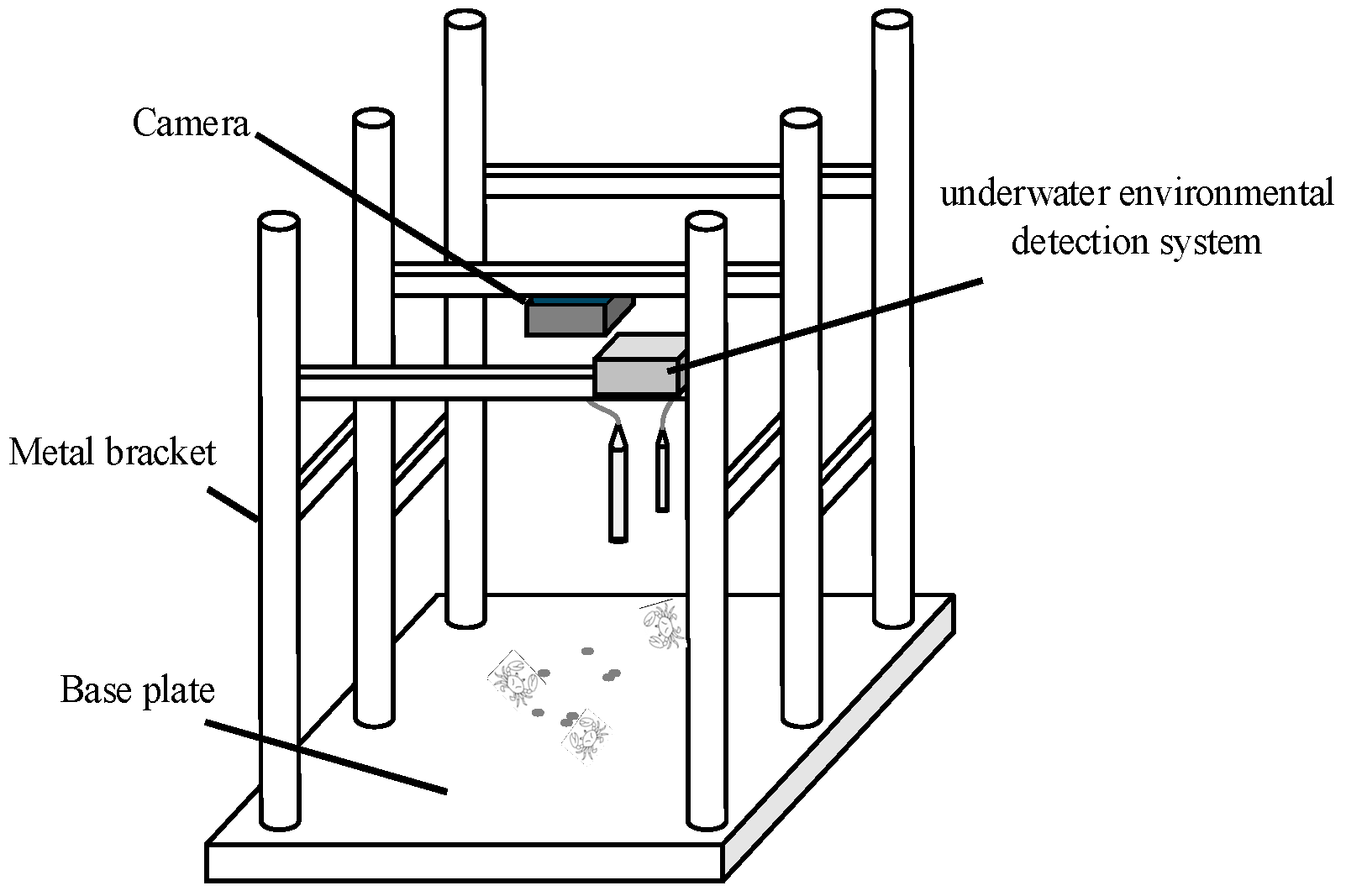 Camera

underwater environmental detection system

Metal bracket

Base plate