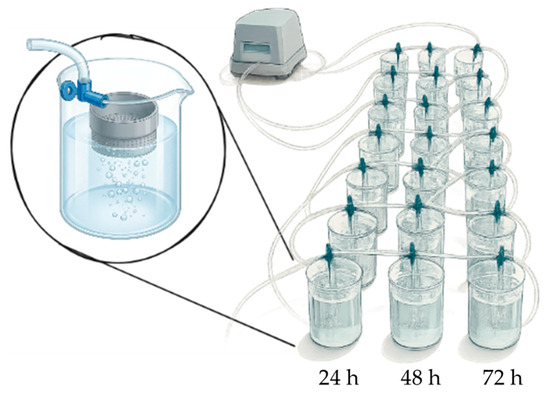 24 h 48 h 72 h