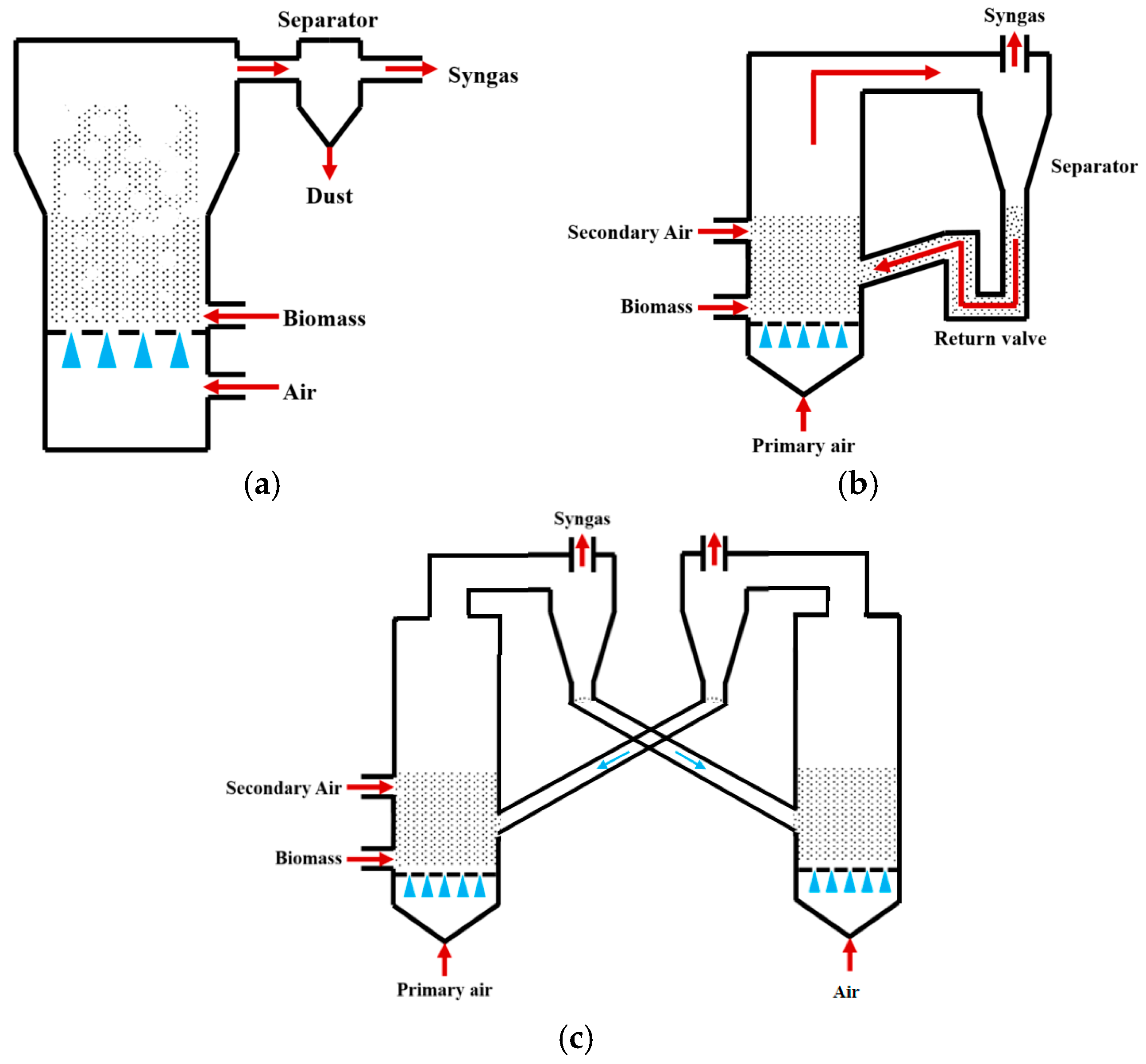 Separator

Syngas

Dust

Biomass

Air

(a)

Syngas

Separator

Secondary Air

Biomass

Return valve

Primary air

(b)

Syngas

Secondary Air

Biomass

Primary air

Air

(c)