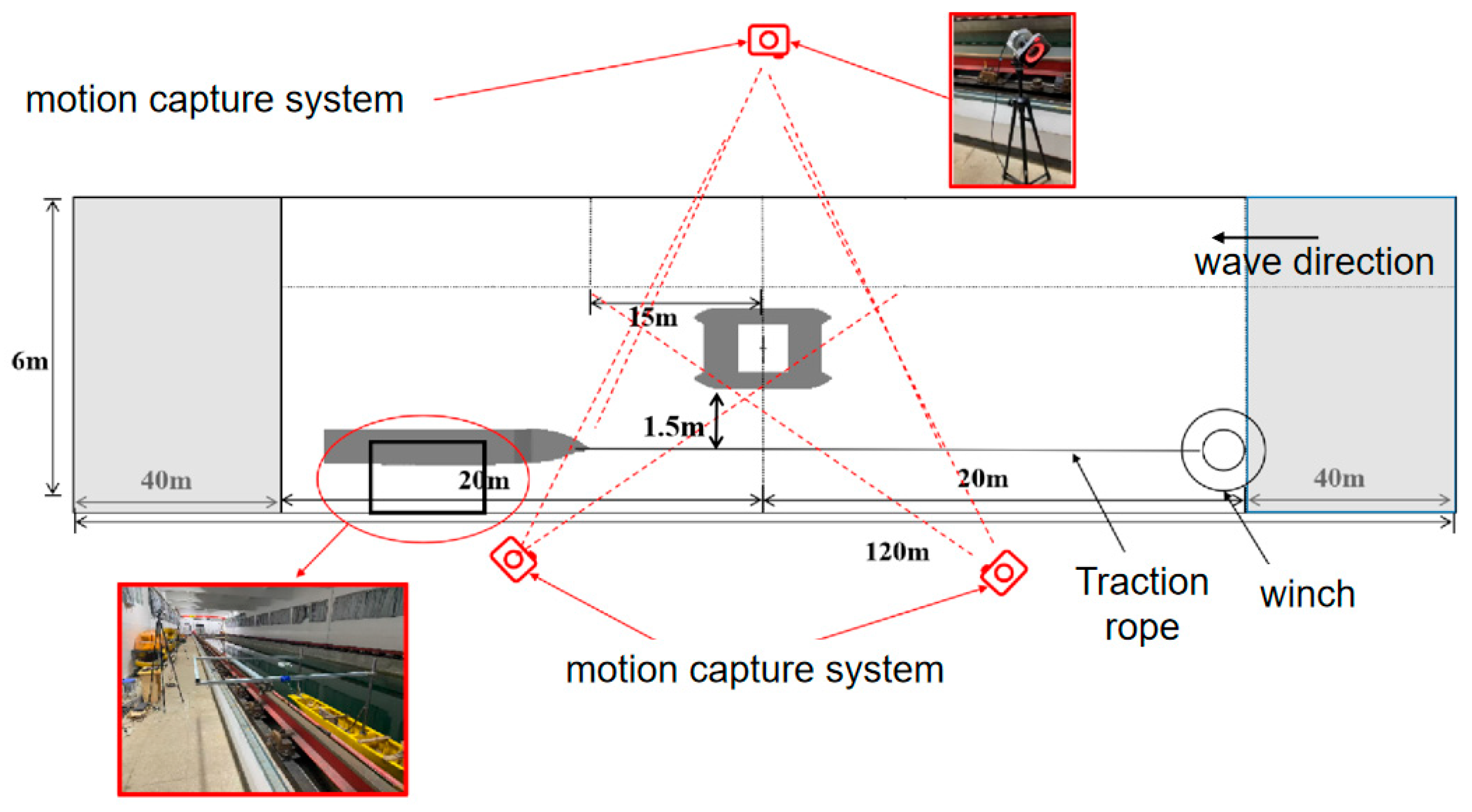 motion capture system

wave direction

6m

15m

1.5m

40m

20m

20m

40m

120m

Traction rope

winch

motion capture system