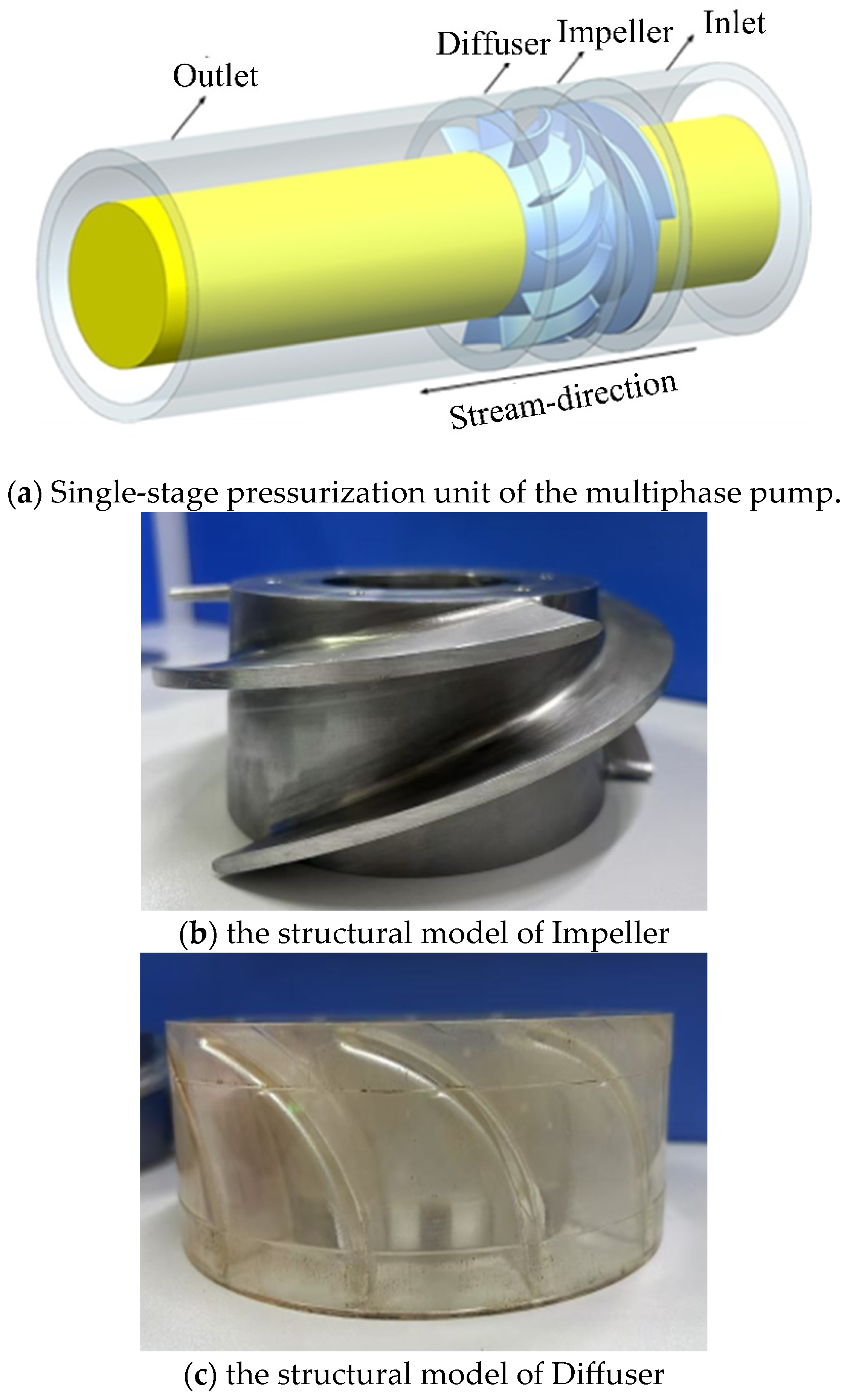 Outlet

Diffuser

Impeller

Inlet

Stream-direction

(a) Single-stage pressurization unit of the multiphase pump.

(b) the structural model of Impeller

(c) the structural model of Diffuser