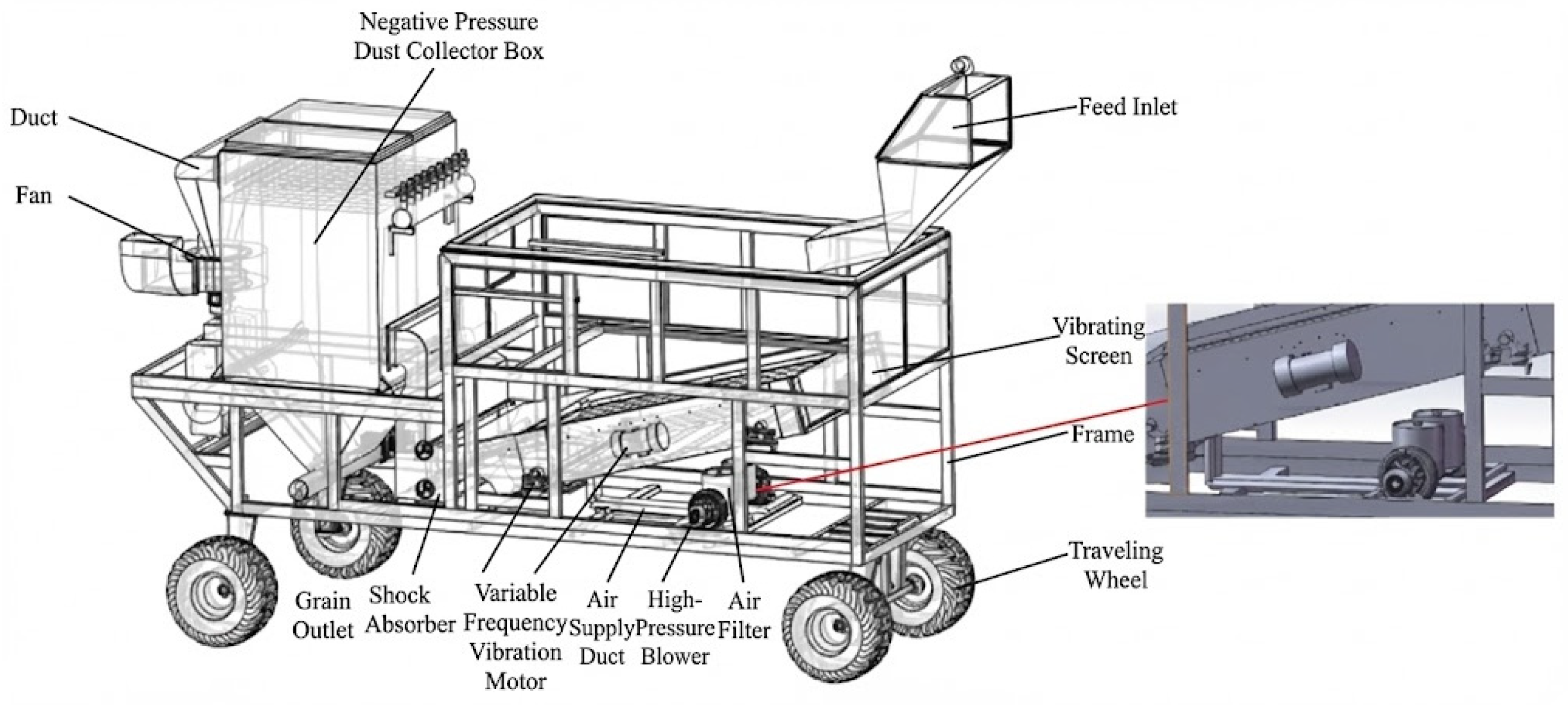 Negative Pressure Dust Collector Box

Duct

Fan

Feed Inlet

Vibrating Screen

Frame

Traveling Wheel

Grain Outlet

Shock Absorber

Variable Frequency Vibration Motor

Air Supply Duct

High-Pressure Blower

Air Filter