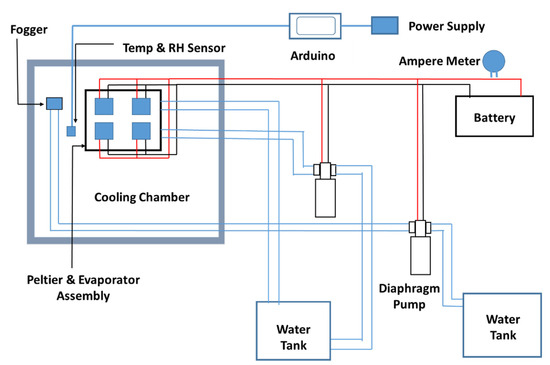 Fogger

Temp & RH Sensor

Arduino

Power Supply

Ampere Meter

Battery

Cooling Chamber

Peltier & Evaporator Assembly

Diaphragm Pump

Water Tank

Water Tank