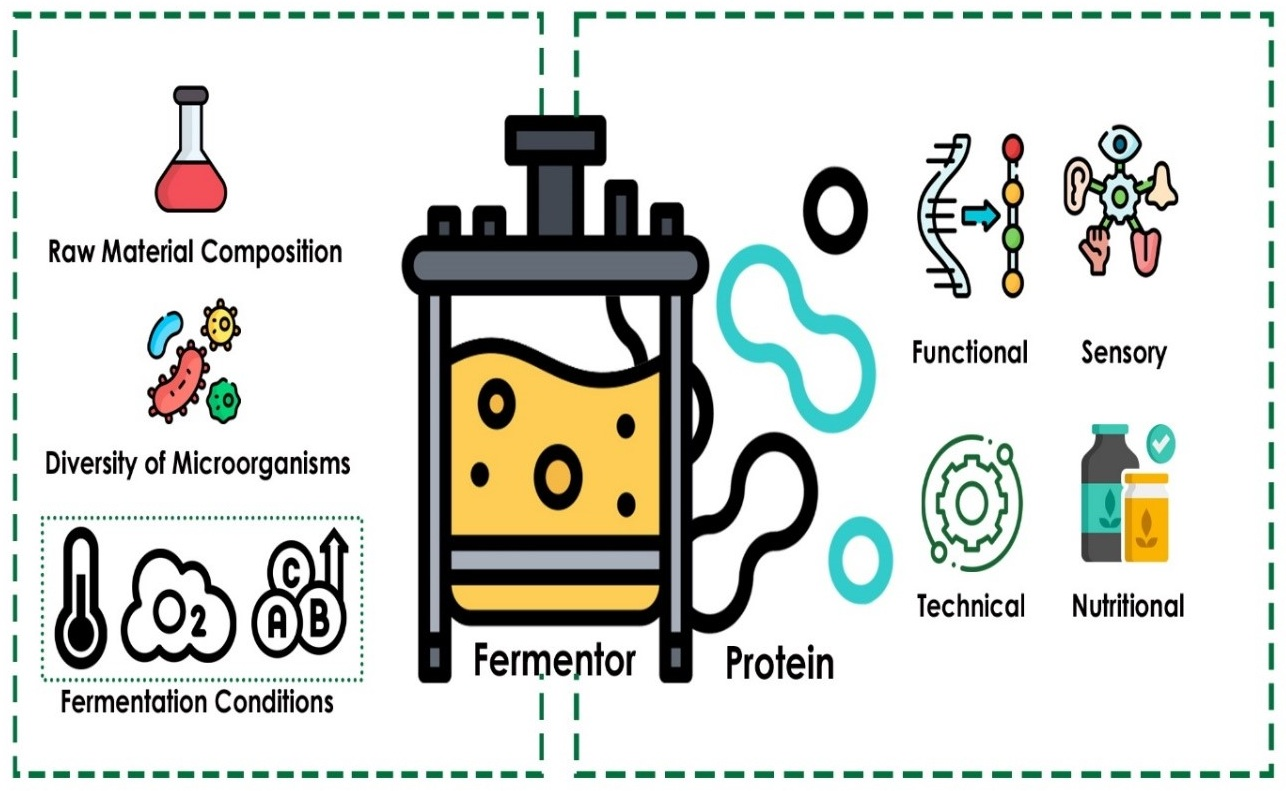 Raw Material Composition

Diversity of Microorganisms

$O_2$

C

A B

Fermentation Conditions

Fermentor

Protein

Functional

Sensory

Technical

Nutritional