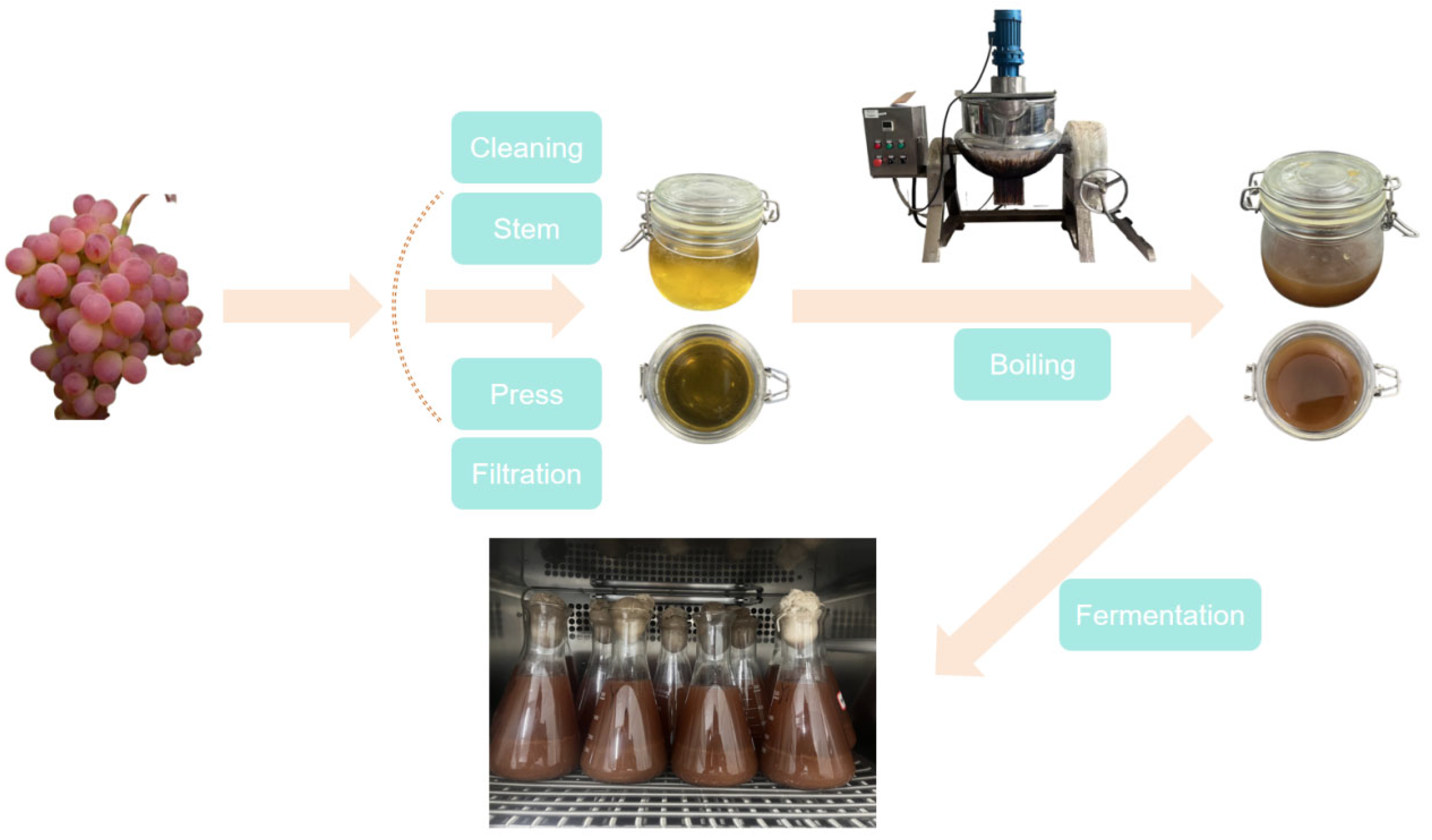 Cleaning
Stem
Press
Filtration
Boiling
Fermentation