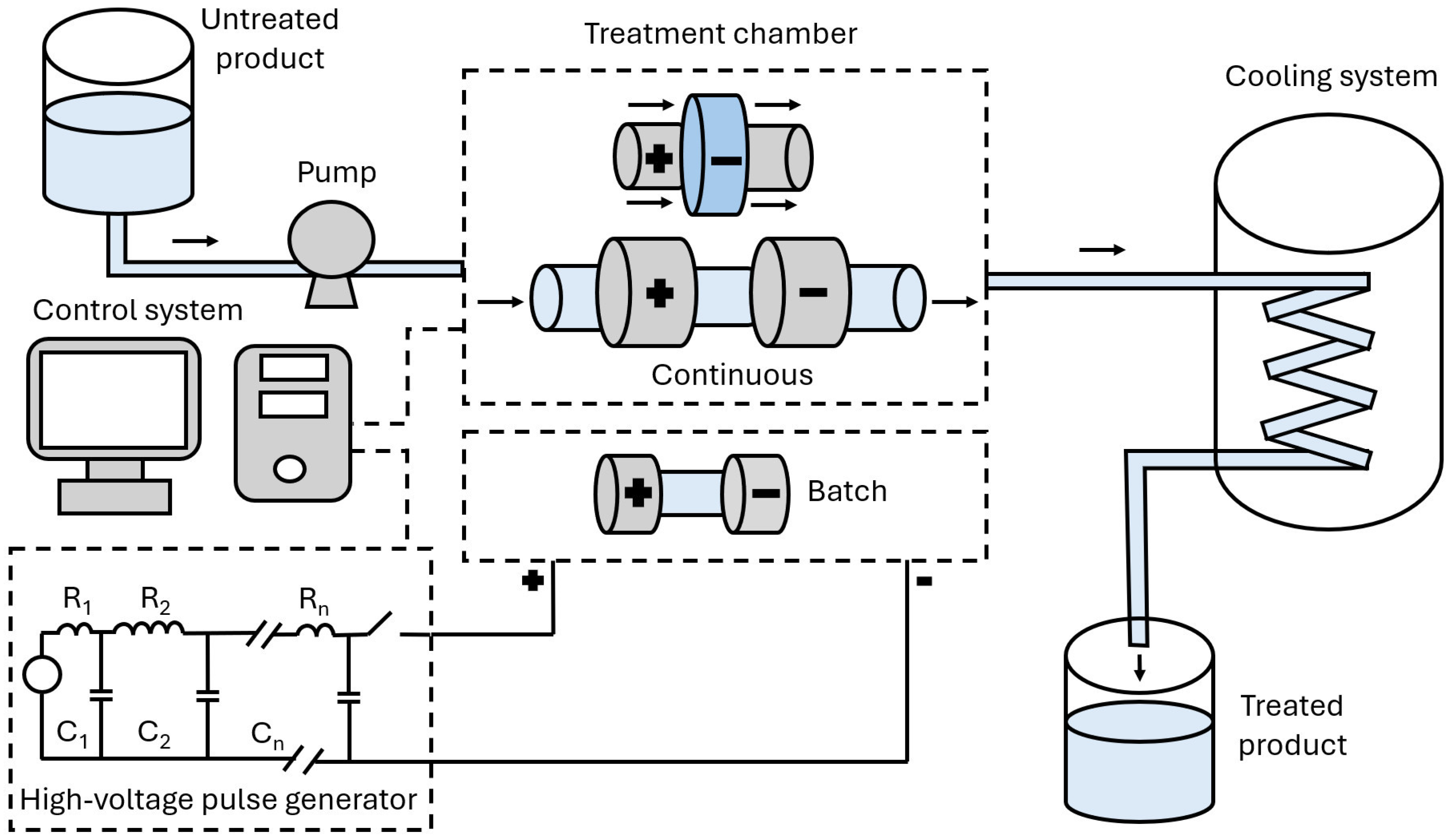 Untreated product

Treatment chamber

Cooling system

Pump

Control system

Continuous

Batch

$R_1$ $R_2$ $R_n$

$C_1$ $C_2$ $C_n$

High-voltage pulse generator

Treated product