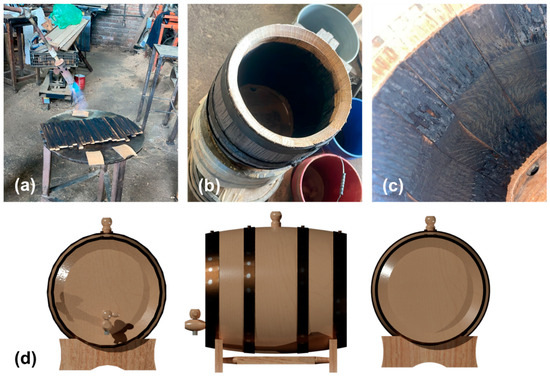 (a)

(b)

(c)

(d)