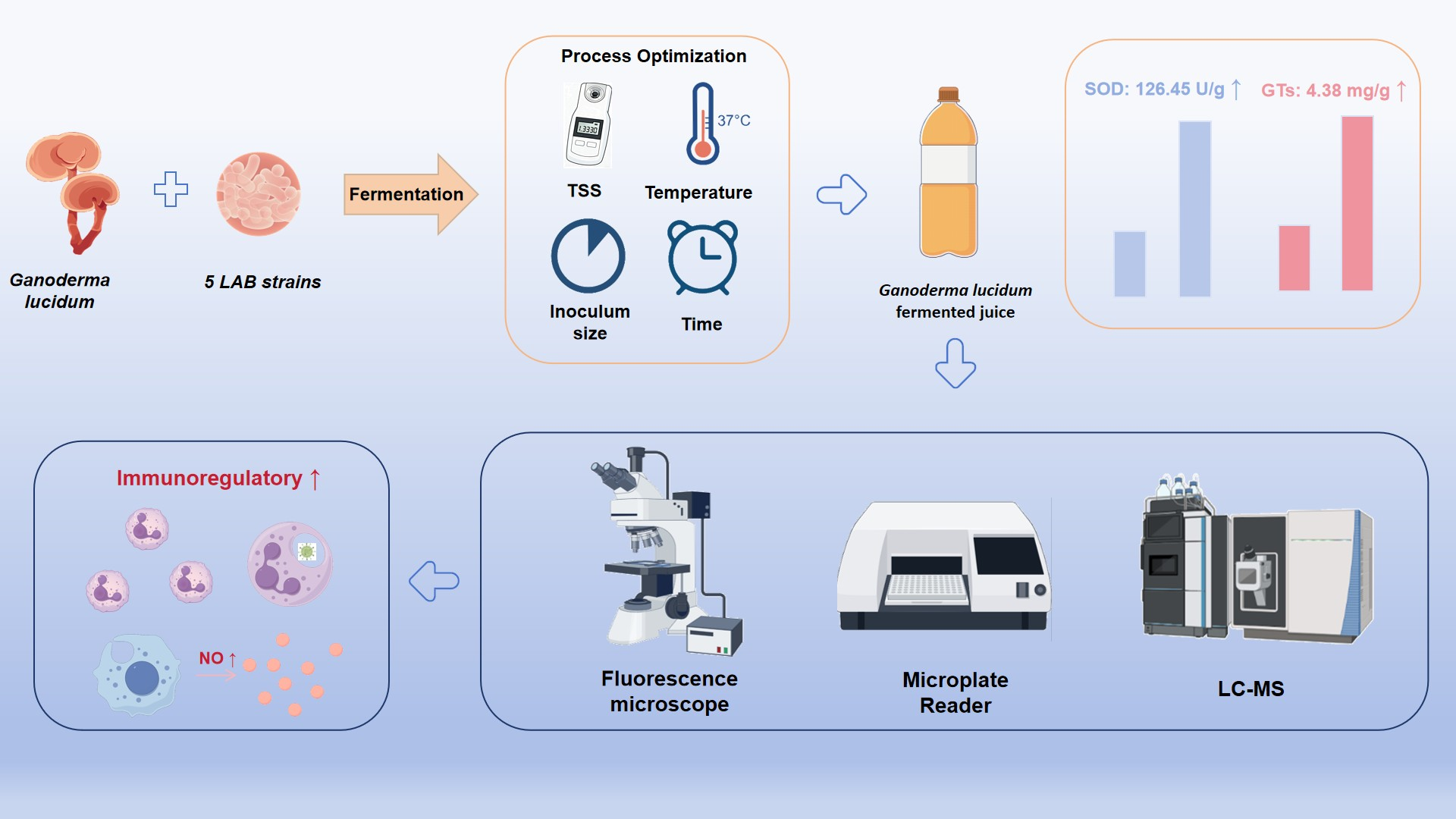 Ganoderma lucidum

5 LAB strains

Fermentation

Process Optimization

1.3330

37°C

TSS

Temperature

Inoculum size

Time

Ganoderma lucidum fermented juice

SOD: 126.45 U/g ↑

GTs: 4.38 mg/g ↑

Immunoregulatory ↑

NO ↑

Fluorescence microscope

Microplate Reader

LC-MS