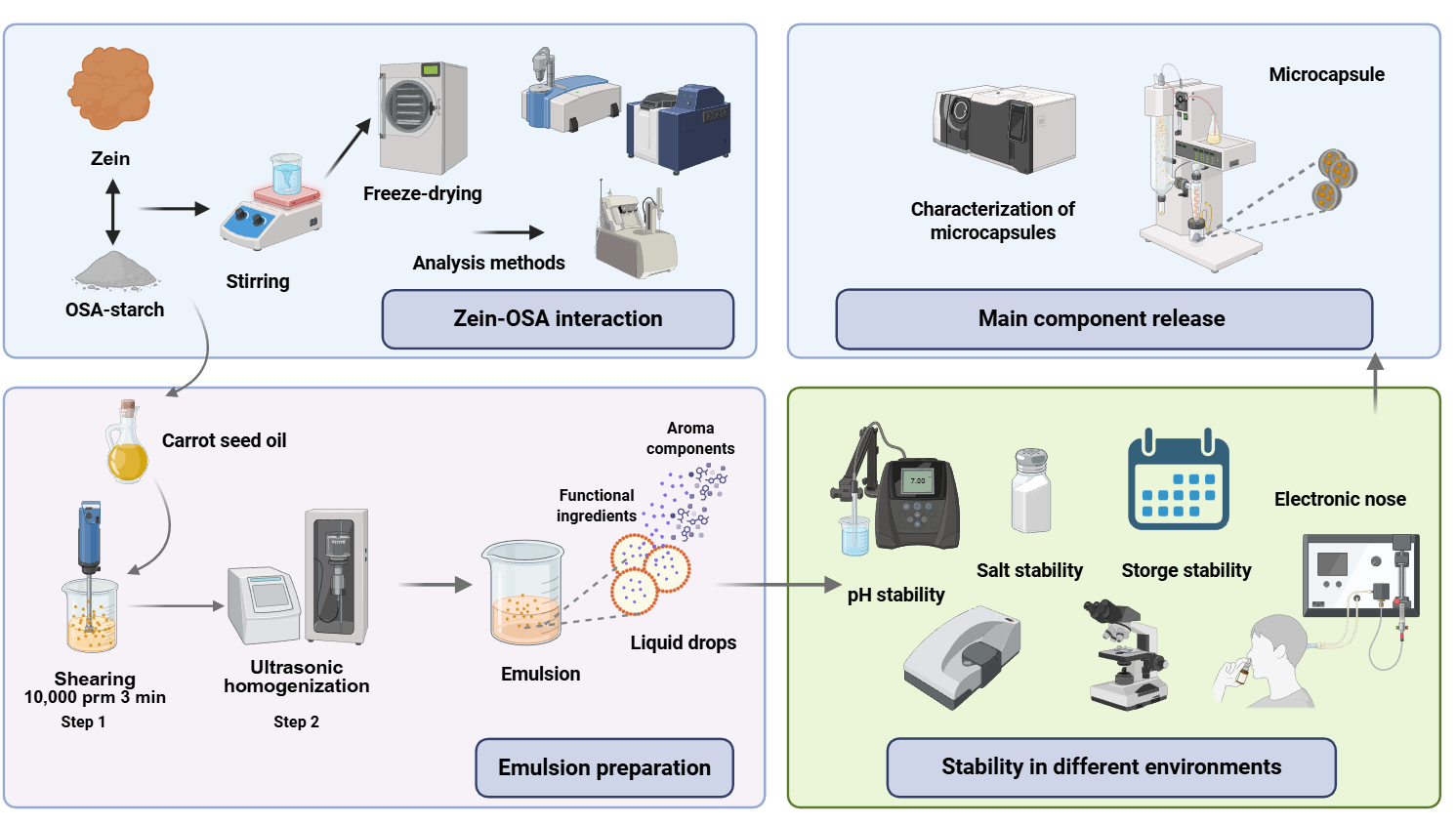 Zein

OSA-starch

Stirring

Freeze-drying

Analysis methods

Zein-OSA interaction

Characterization of microcapsules

Microcapsule

Main component release

Carrot seed oil

Shearing
10,000 prm 3 min
Step 1

Ultrasonic homogenization
Step 2

Emulsion

Functional ingredients

Aroma components

Liquid drops

Emulsion preparation

7.00

pH stability

Salt stability

Storge stability

Electronic nose

Stability in different environments