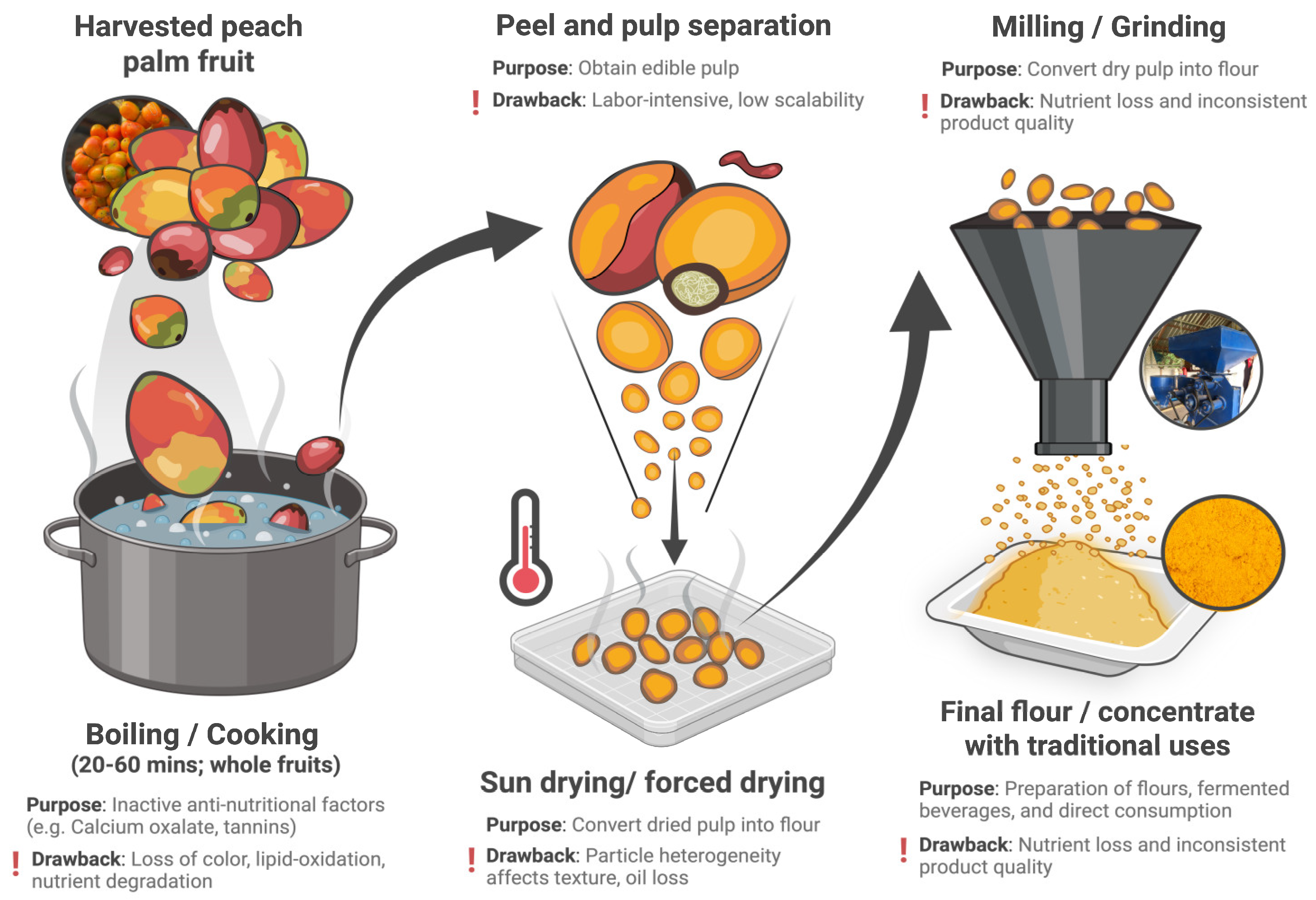 Harvested peach palm fruit

Boiling / Cooking
(20-60 mins; whole fruits)

Purpose: Inactive anti-nutritional factors (e.g. Calcium oxalate, tannins)

! Drawback: Loss of color, lipid-oxidation, nutrient degradation

Peel and pulp separation

Purpose: Obtain edible pulp

! Drawback: Labor-intensive, low scalability

Sun drying/ forced drying

Purpose: Convert dried pulp into flour

! Drawback: Particle heterogeneity affects texture, oil loss

Milling / Grinding

Purpose: Convert dry pulp into flour

! Drawback: Nutrient loss and inconsistent product quality

Final flour / concentrate with traditional uses

Purpose: Preparation of flours, fermented beverages, and direct consumption

! Drawback: Nutrient loss and inconsistent product quality