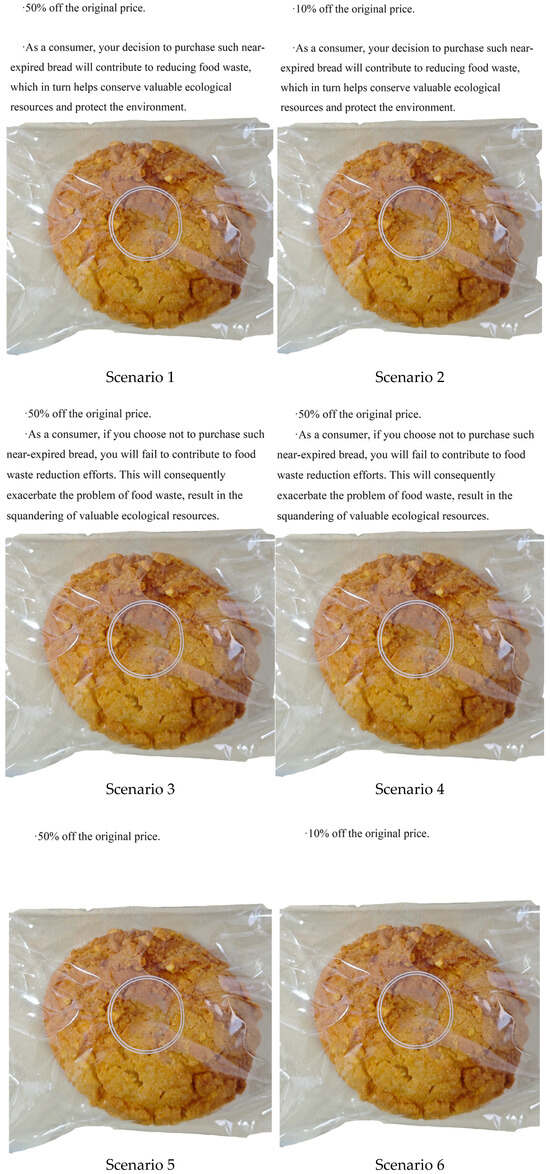 ·50% off the original price.

·As a consumer, your decision to purchase such near-expired bread will contribute to reducing food waste, which in turn helps conserve valuable ecological resources and protect the environment.

Scenario 1

·10% off the original price.

·As a consumer, your decision to purchase such near-expired bread will contribute to reducing food waste, which in turn helps conserve valuable ecological resources and protect the environment.

Scenario 2

·50% off the original price.

·As a consumer, if you choose not to purchase such near-expired bread, you will fail to contribute to food waste reduction efforts. This will consequently exacerbate the problem of food waste, result in the squandering of valuable ecological resources.

Scenario 3

·50% off the original price.

·As a consumer, if you choose not to purchase such near-expired bread, you will fail to contribute to food waste reduction efforts. This will consequently exacerbate the problem of food waste, result in the squandering of valuable ecological resources.

Scenario 4

·50% off the original price.

Scenario 5

·10% off the original price.

Scenario 6