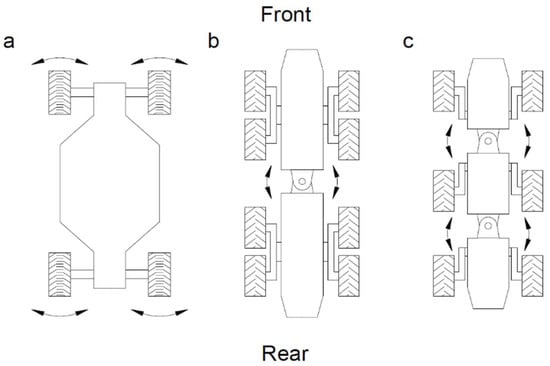 Front

a

b

c

Rear