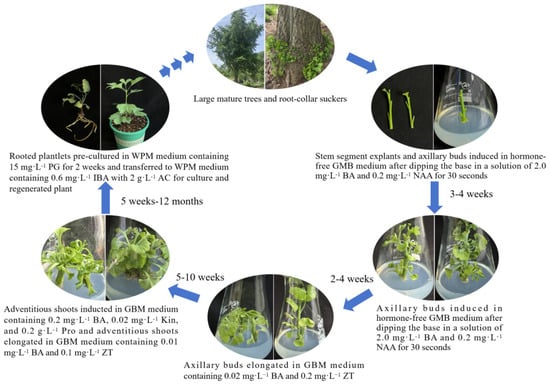 Large mature trees and root-collar suckers

Stem segment explants and axillary buds induced in hormone-free GMB medium after dipping the base in a solution of 2.0 mg·L⁻¹ BA and 0.2 mg·L⁻¹ NAA for 30 seconds

3-4 weeks

Axillary buds induced in hormone-free GMB medium after dipping the base in a solution of 2.0 mg·L⁻¹ BA and 0.2 mg·L⁻¹ NAA for 30 seconds

2-4 weeks

Axillary buds elongated in GBM medium containing 0.02 mg·L⁻¹ BA and 0.2 mg·L⁻¹ ZT

5-10 weeks

Adventitious shoots inducted in GBM medium containing 0.2 mg·L⁻¹ BA, 0.02 mg·L⁻¹ Kin, and 0.2 g·L⁻¹ Pro and adventitious shoots elongated in GBM medium containing 0.01 mg·L⁻¹ BA and 0.1 mg·L⁻¹ ZT

5 weeks-12 months

Rooted plantlets pre-cultured in WPM medium containing 15 mg·L⁻¹ PG for 2 weeks and transferred to WPM medium containing 0.6 mg·L⁻¹ IBA with 2 g·L⁻¹ AC for culture and regenerated plant