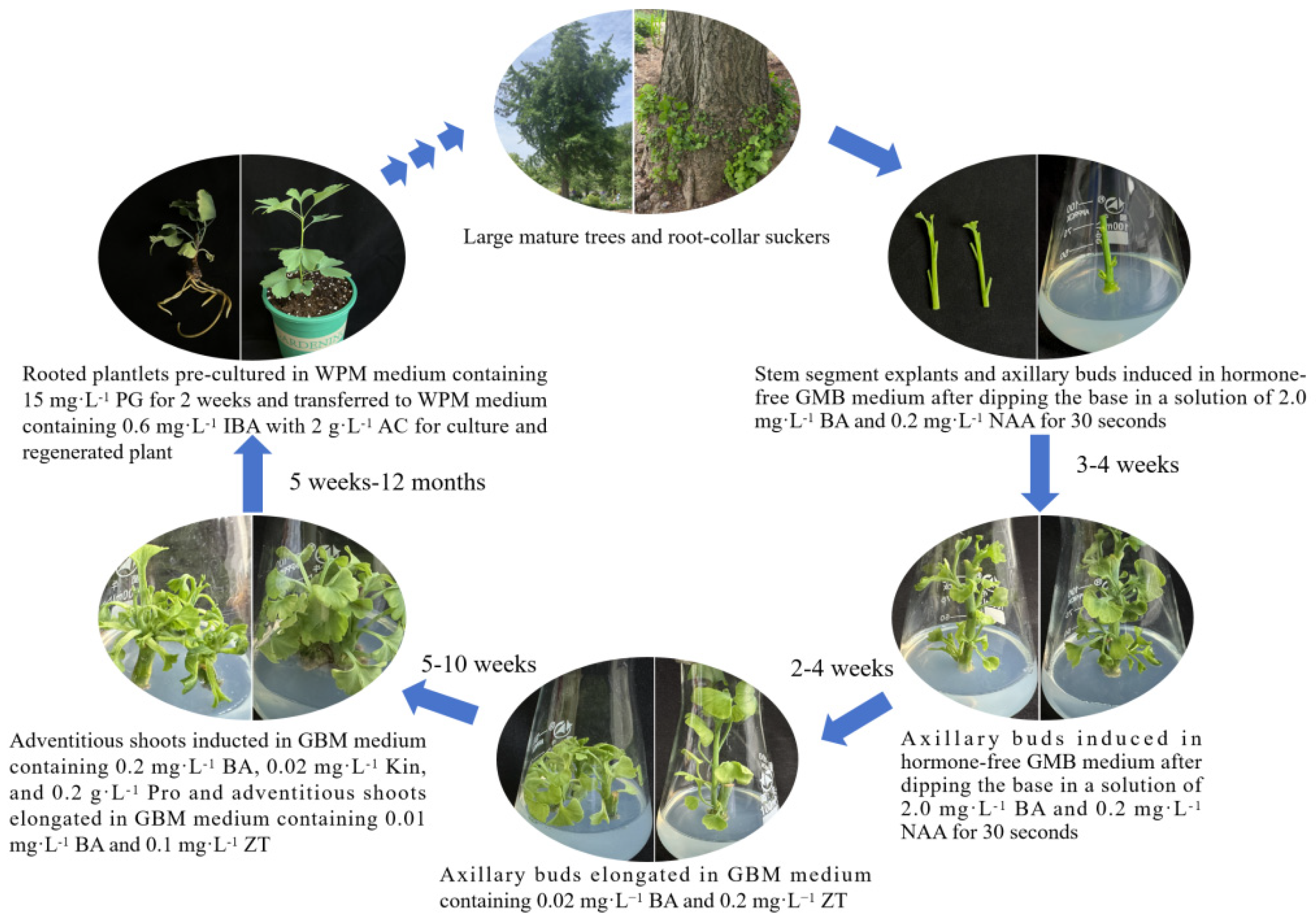 Large mature trees and root-collar suckers

Stem segment explants and axillary buds induced in hormone-free GMB medium after dipping the base in a solution of 2.0 mg·L$^{-1}$ BA and 0.2 mg·L$^{-1}$ NAA for 30 seconds

3-4 weeks

Axillary buds induced in hormone-free GMB medium after dipping the base in a solution of 2.0 mg·L$^{-1}$ BA and 0.2 mg·L$^{-1}$ NAA for 30 seconds

2-4 weeks

Axillary buds elongated in GBM medium containing 0.02 mg·L$^{-1}$ BA and 0.2 mg·L$^{-1}$ ZT

5-10 weeks

Adventitious shoots inducted in GBM medium containing 0.2 mg·L$^{-1}$ BA, 0.02 mg·L$^{-1}$ Kin, and 0.2 g·L$^{-1}$ Pro and adventitious shoots elongated in GBM medium containing 0.01 mg·L$^{-1}$ BA and 0.1 mg·L$^{-1}$ ZT

5 weeks-12 months

Rooted plantlets pre-cultured in WPM medium containing 15 mg·L$^{-1}$ PG for 2 weeks and transferred to WPM medium containing 0.6 mg·L$^{-1}$ IBA with 2 g·L$^{-1}$ AC for culture and regenerated plant