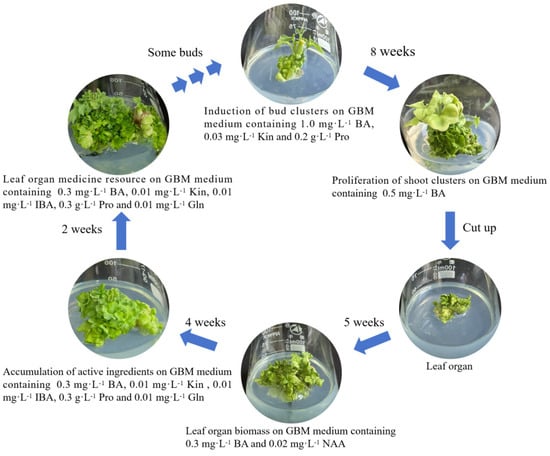 Some buds

8 weeks

Induction of bud clusters on GBM medium containing 1.0 mg·L$^{-1}$ BA, 0.03 mg·L$^{-1}$ Kin and 0.2 g·L$^{-1}$ Pro

Proliferation of shoot clusters on GBM medium containing 0.5 mg·L$^{-1}$ BA

Cut up

Leaf organ

5 weeks

Leaf organ biomass on GBM medium containing 0.3 mg·L$^{-1}$ BA and 0.02 mg·L$^{-1}$ NAA

4 weeks

Accumulation of active ingredients on GBM medium containing 0.3 mg·L$^{-1}$ BA, 0.01 mg·L$^{-1}$ Kin , 0.01 mg·L$^{-1}$ IBA, 0.3 g·L$^{-1}$ Pro and 0.01 mg·L$^{-1}$ Gln

2 weeks

Leaf organ medicine resource on GBM medium containing 0.3 mg·L$^{-1}$ BA, 0.01 mg·L$^{-1}$ Kin, 0.01 mg·L$^{-1}$ IBA, 0.3 g·L$^{-1}$ Pro and 0.01 mg·L$^{-1}$ Gln