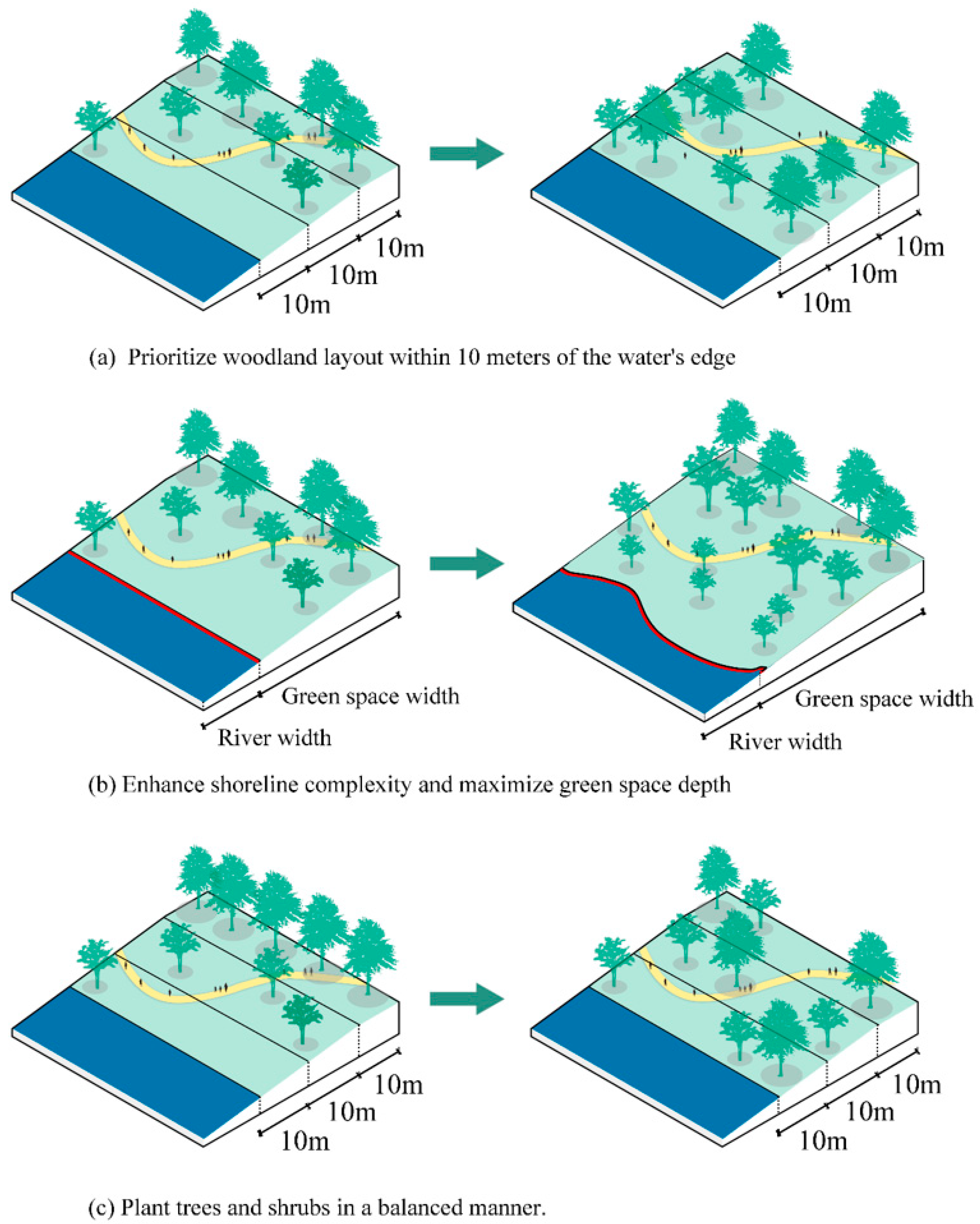 10m
10m
10m

10m
10m
10m

(a) Prioritize woodland layout within 10 meters of the water's edge

Green space width
River width

Green space width
River width

(b) Enhance shoreline complexity and maximize green space depth

10m
10m
10m

10m
10m
10m

(c) Plant trees and shrubs in a balanced manner.