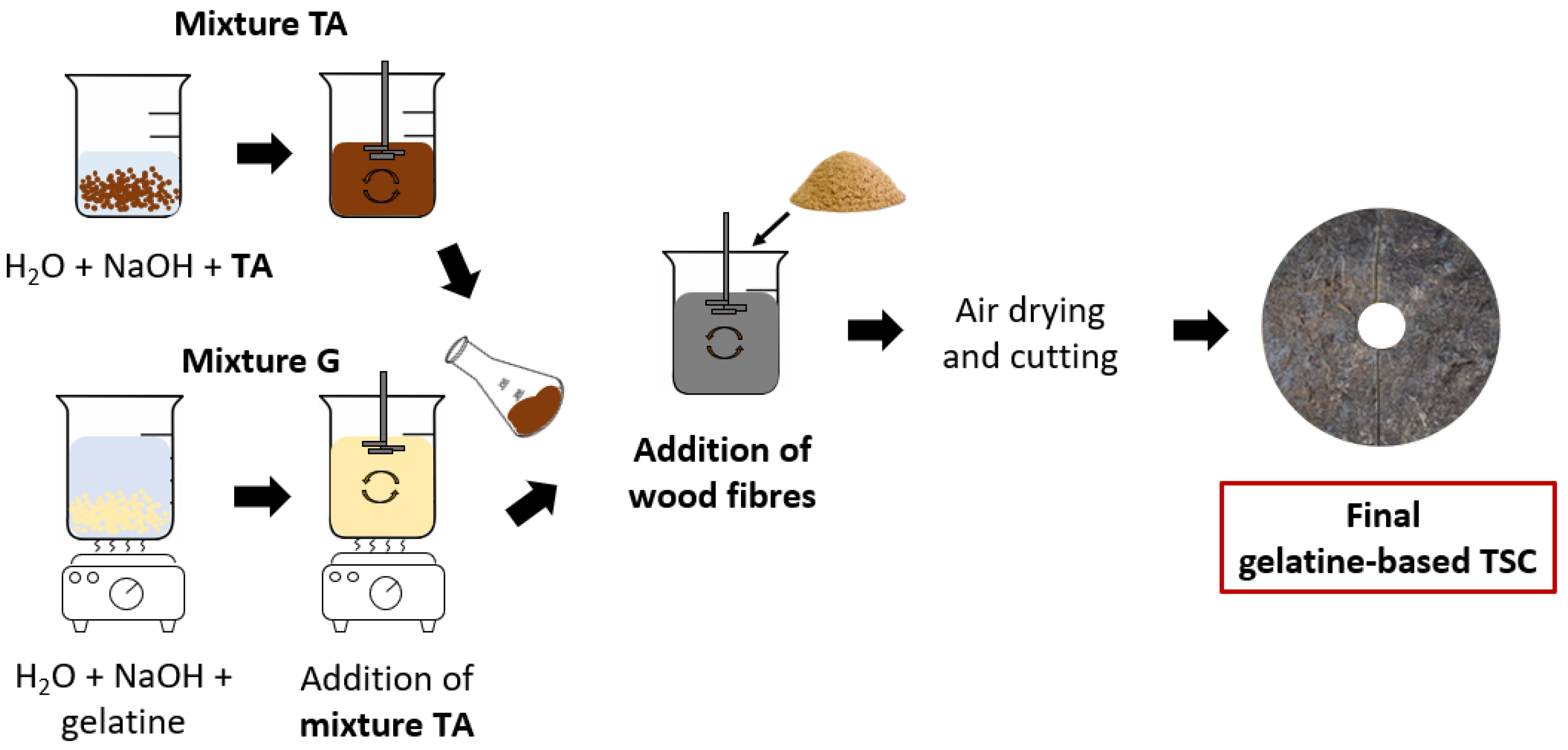 Mixture TA

$H_2O$ + NaOH + TA

Mixture G

$H_2O$ + NaOH + gelatine

Addition of mixture TA

Addition of wood fibres

Air drying and cutting

Final gelatine-based TSC