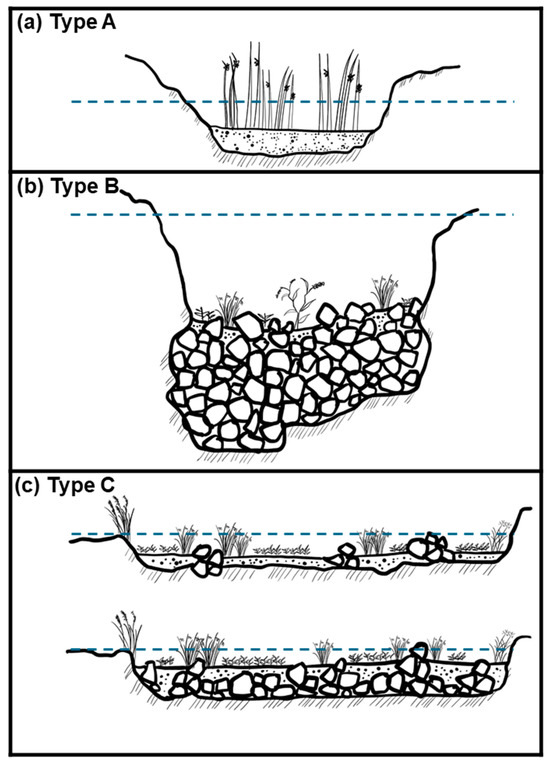 (a) Type A

(b) Type B

(c) Type C