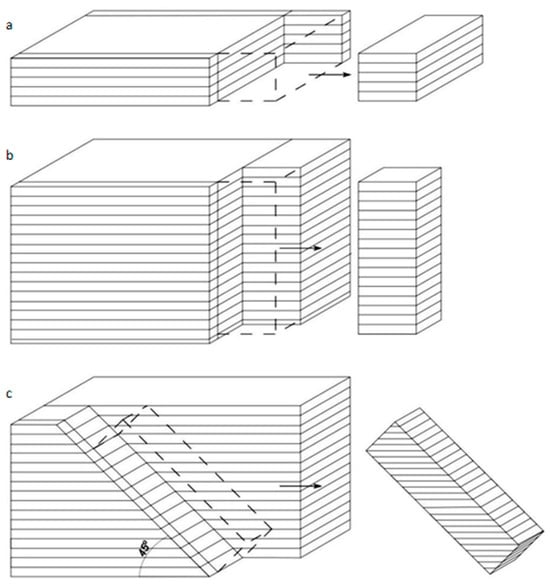 a

b

c

45°