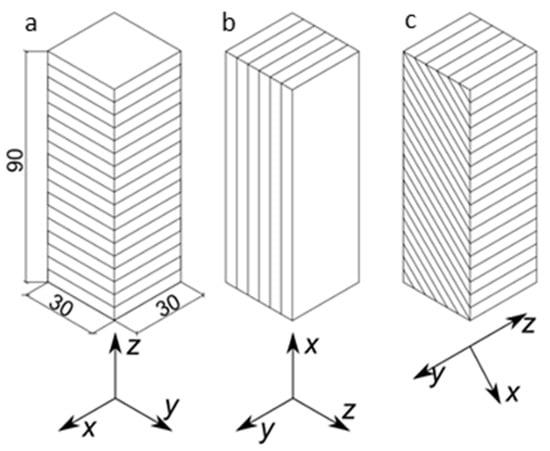 a
90
30
30
z
x
y

b
x
y
z

c
z
y
x