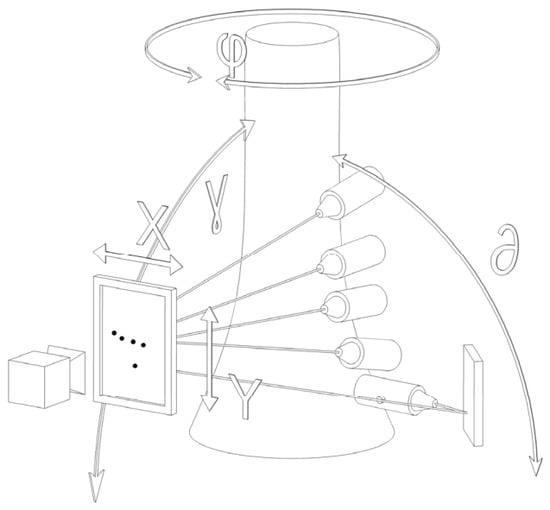 φ
γ
X
∂
Y