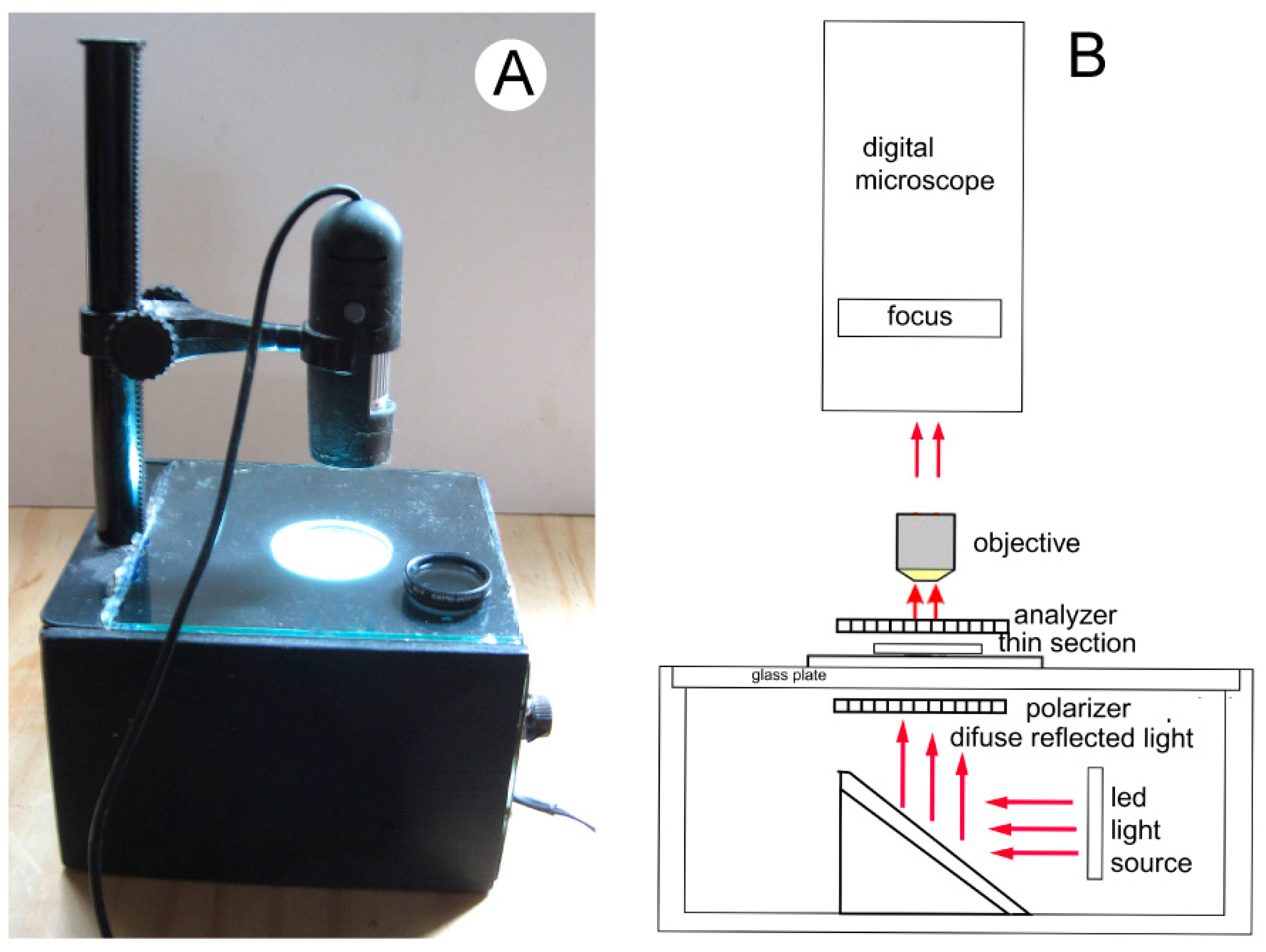 A

B

digital microscope

focus

objective

analyzer

thin section

glass plate

polarizer

difuse reflected light

led light source