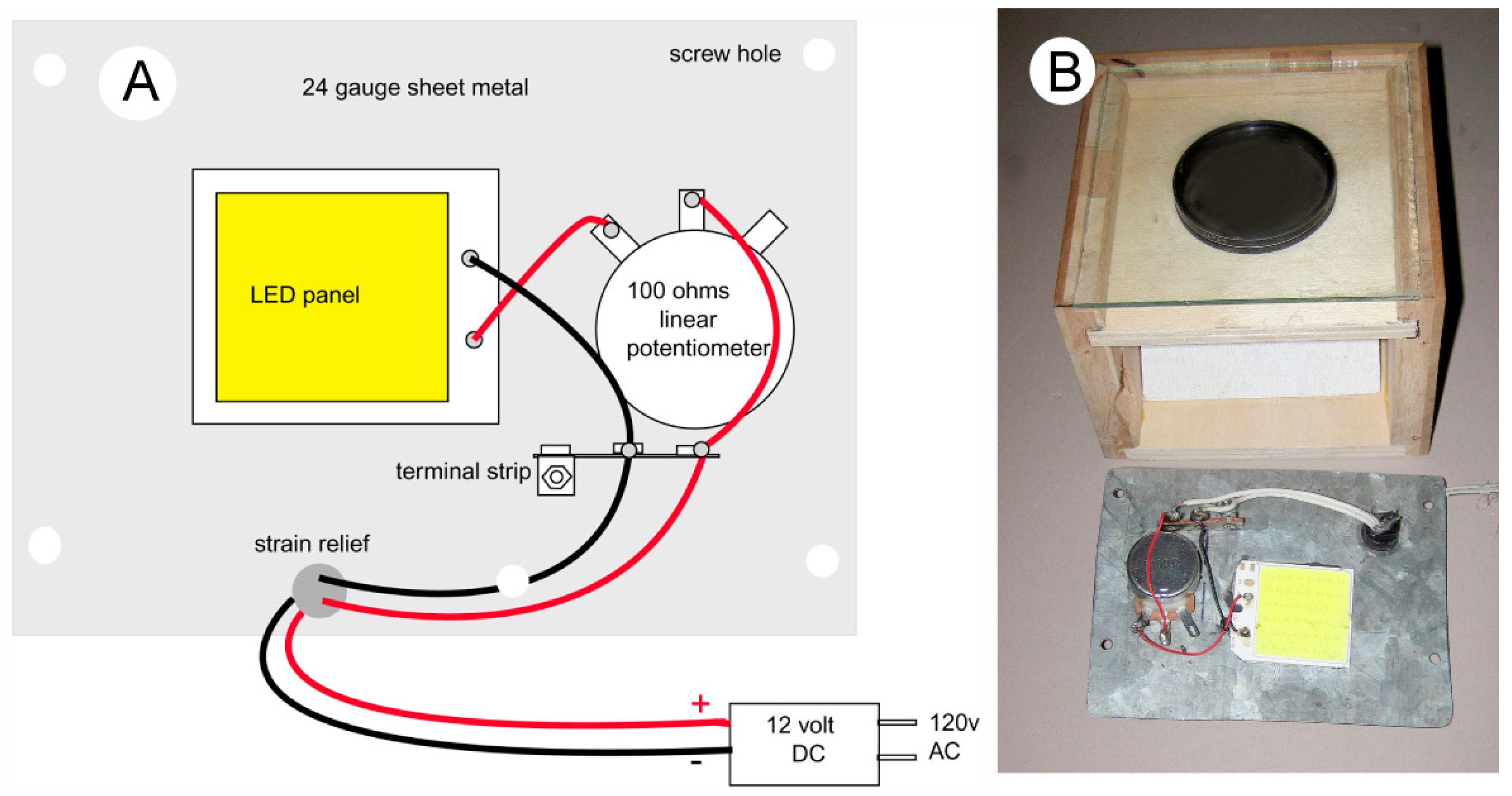 A

24 gauge sheet metal

screw hole

LED panel

100 ohms linear potentiometer

terminal strip

strain relief

+

-

12 volt DC

120v AC

B