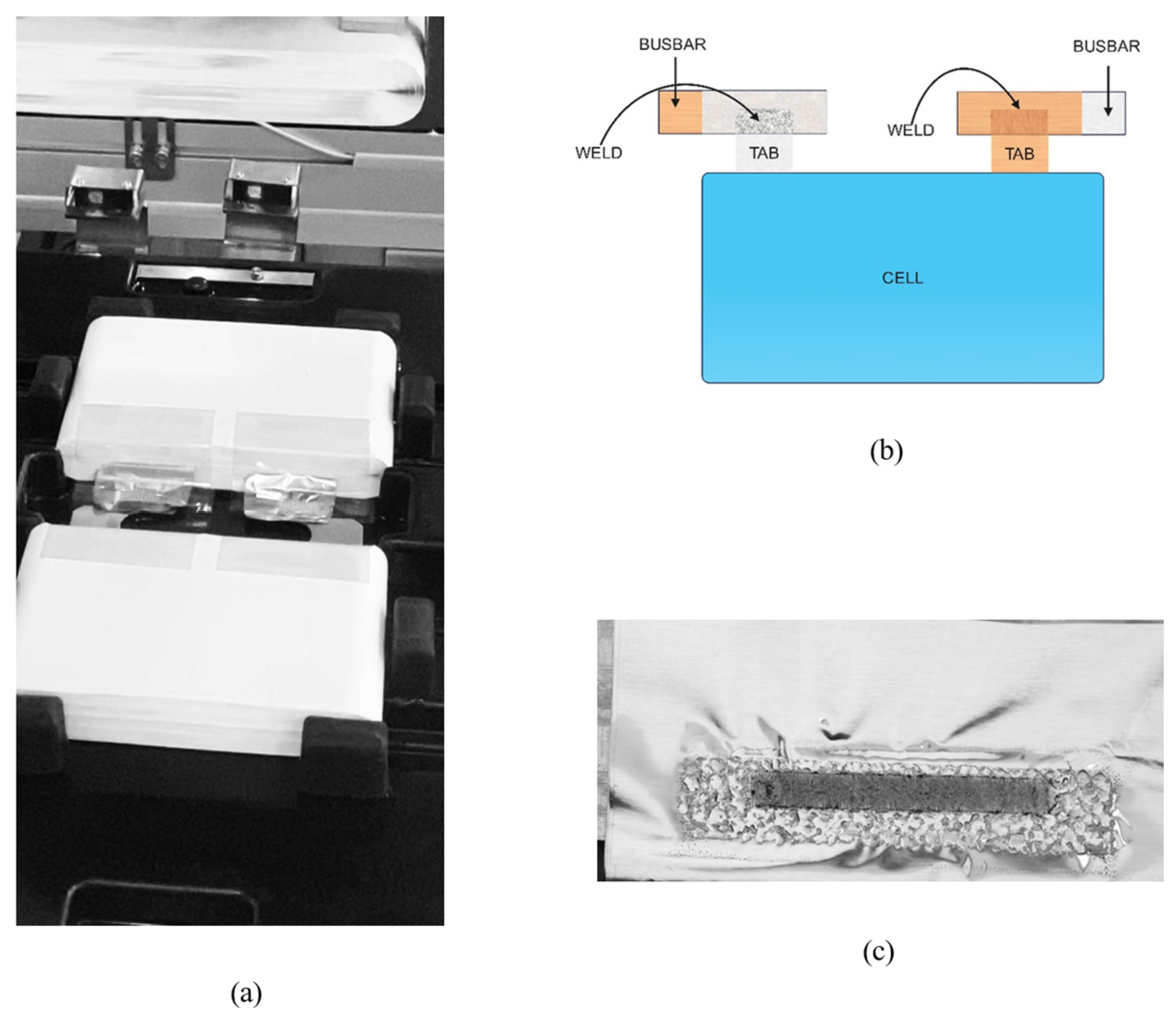 BUSBAR

BUSBAR

WELD

TAB

WELD

TAB

CELL

(b)

(c)

(a)