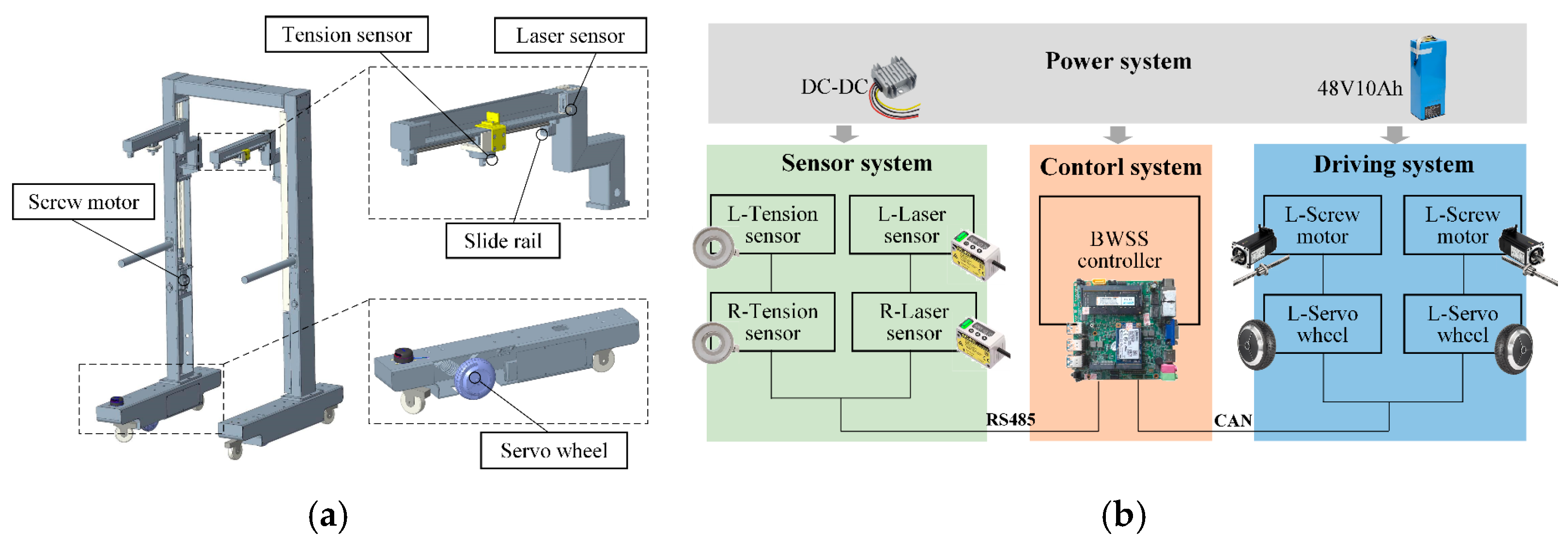 Tension sensor

Laser sensor

Screw motor

Slide rail

Servo wheel

(a)

Power system

DC-DC

48V10Ah

Sensor system

L-Tension sensor

L-Laser sensor

R-Tension sensor

R-Laser sensor

Contorl system

BWSS controller

Driving system

L-Screw motor

L-Screw motor

L-Servo wheel

L-Servo wheel

RS485

CAN

(b)