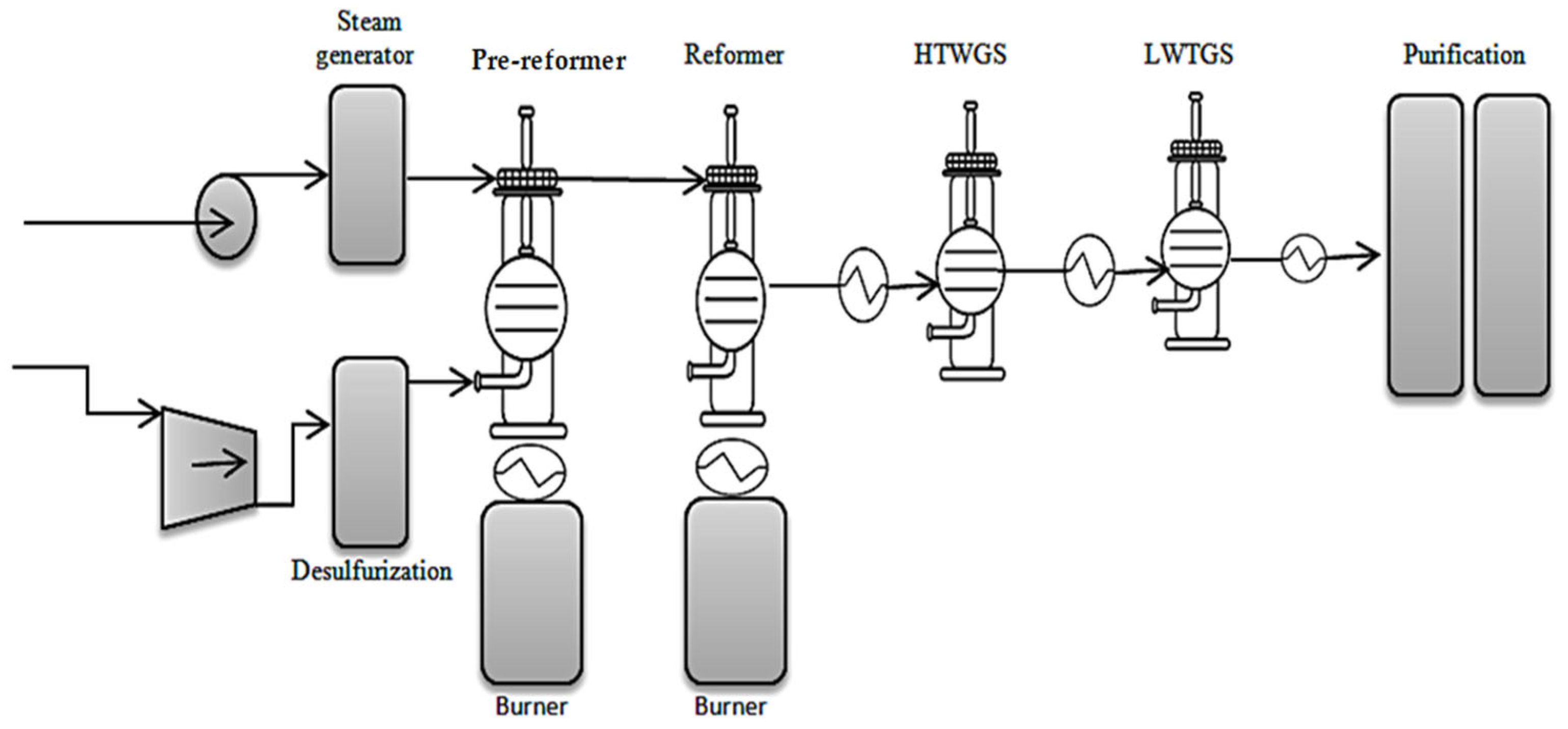 Steam generator

Pre-reformer

Reformer

HTWGS

LWTGS

Purification

Desulfurization

Burner

Burner