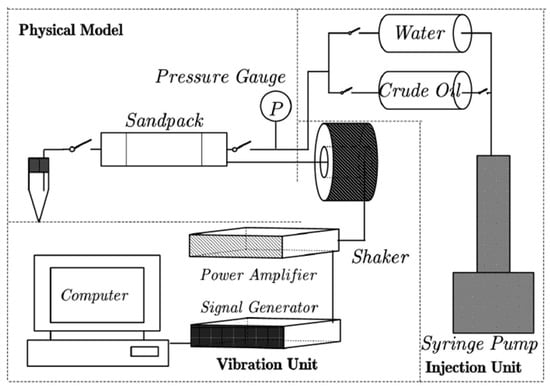 Physical Model

Water

Pressure Gauge

Crude Oil

P

Sandpack

Shaker

Power Amplifier

Computer

Signal Generator

Syringe Pump

Vibration Unit

Injection Unit