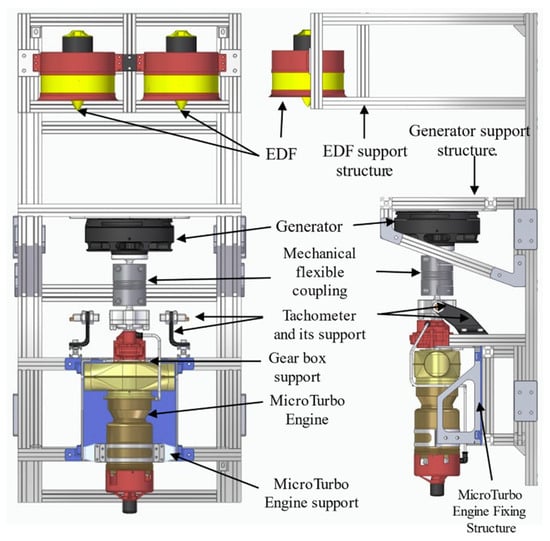 EDF

EDF support structure

Generator support structure.

Generator

Mechanical flexible coupling

Tachometer and its support

Gear box support

MicroTurbo Engine

MicroTurbo Engine support

MicroTurbo Engine Fixing Structure