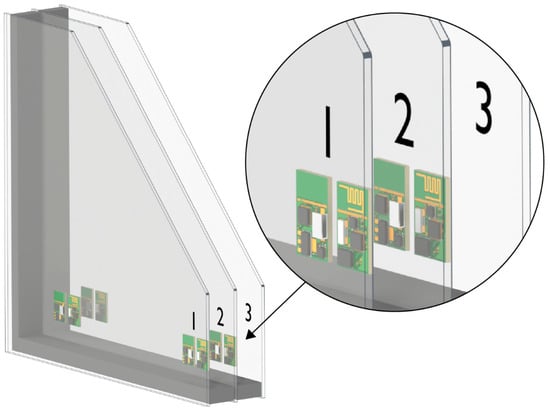 1 2 3

1 2 3