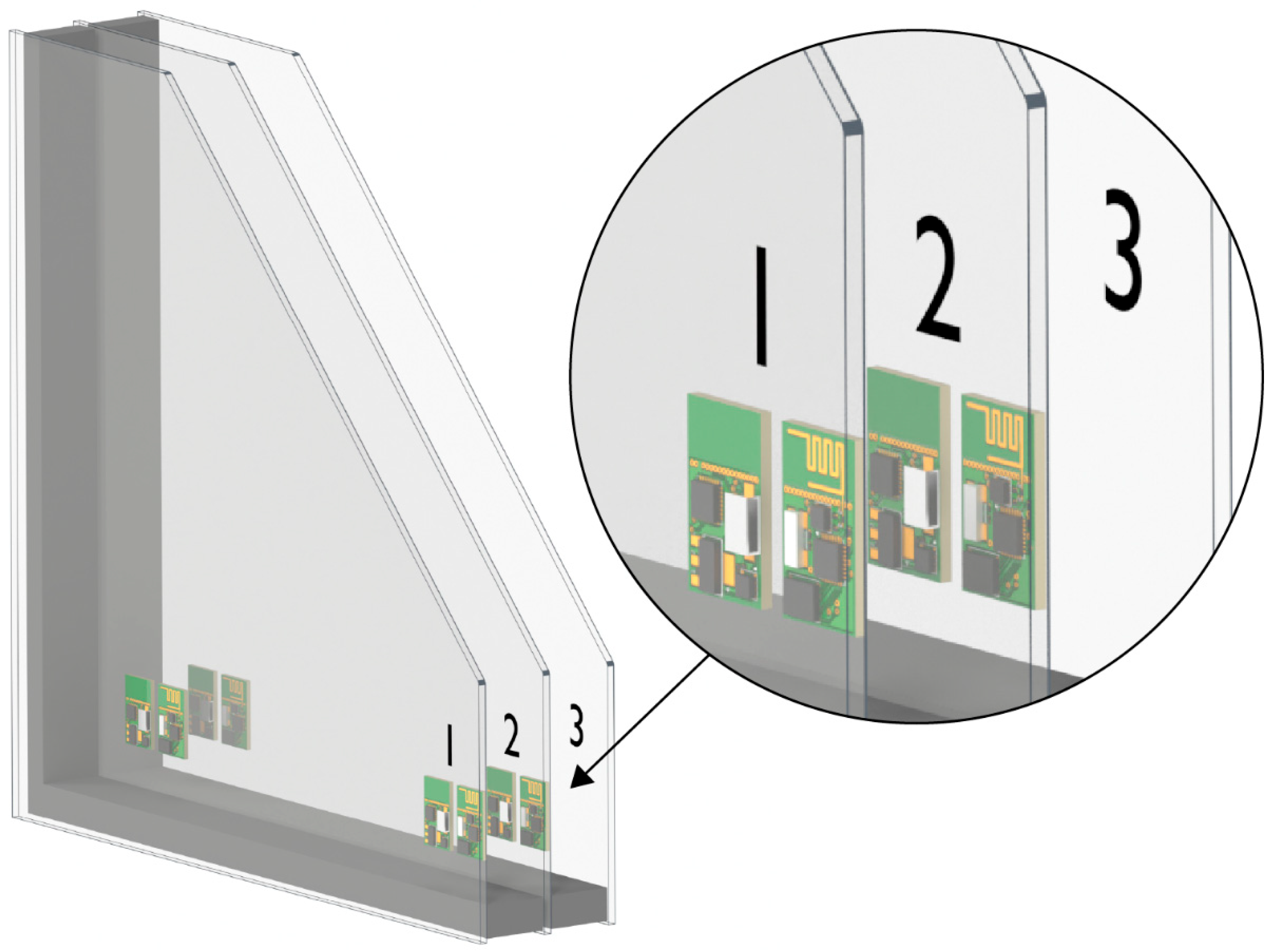 1
2
3
1
2
3