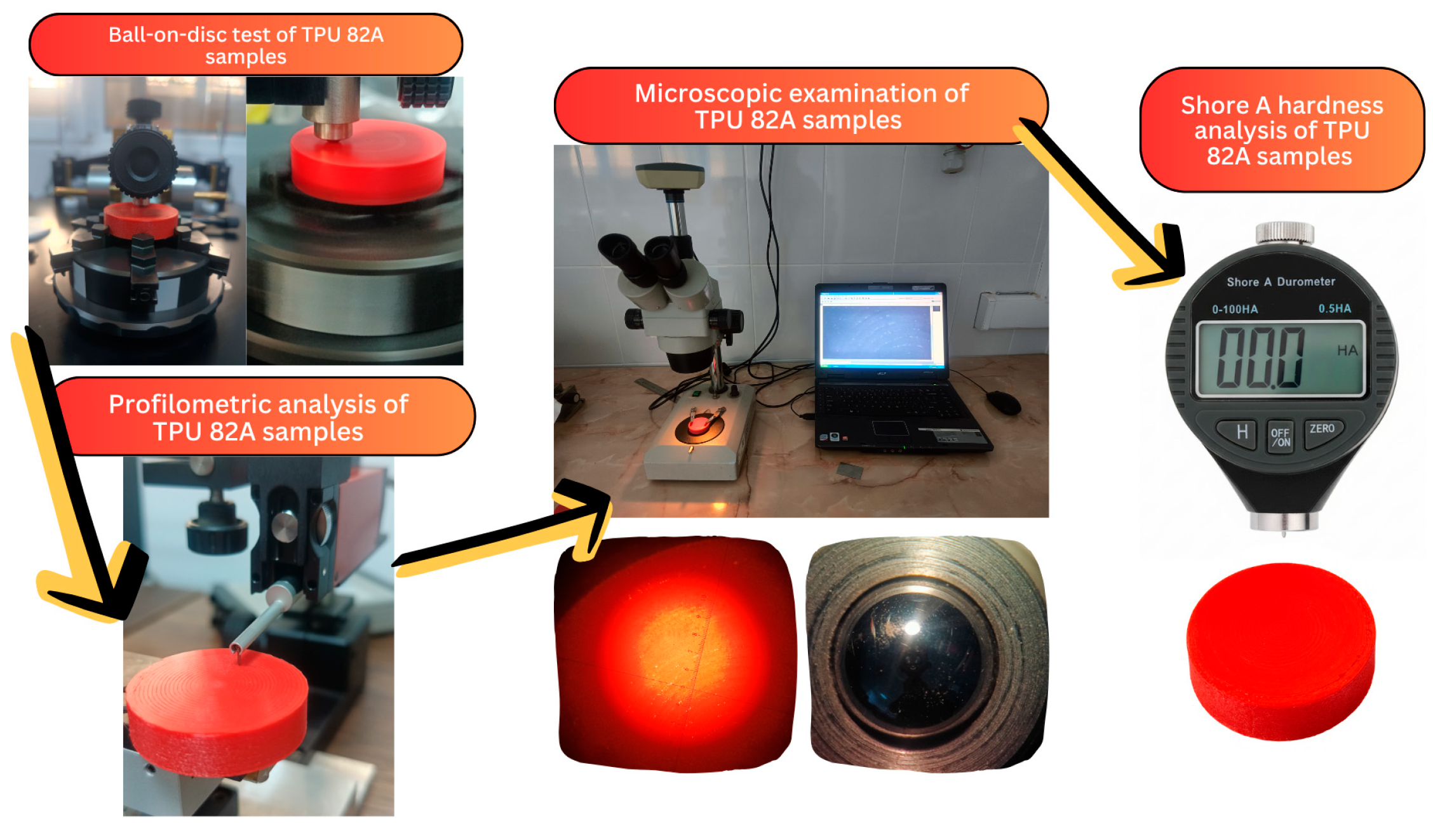 Ball-on-disc test of TPU 82A samples

Profilometric analysis of TPU 82A samples

Microscopic examination of TPU 82A samples

Shore A hardness analysis of TPU 82A samples

Shore A Durometer
0-100HA
0.5HA
00.0
HA
H
OFF /ON
ZERO