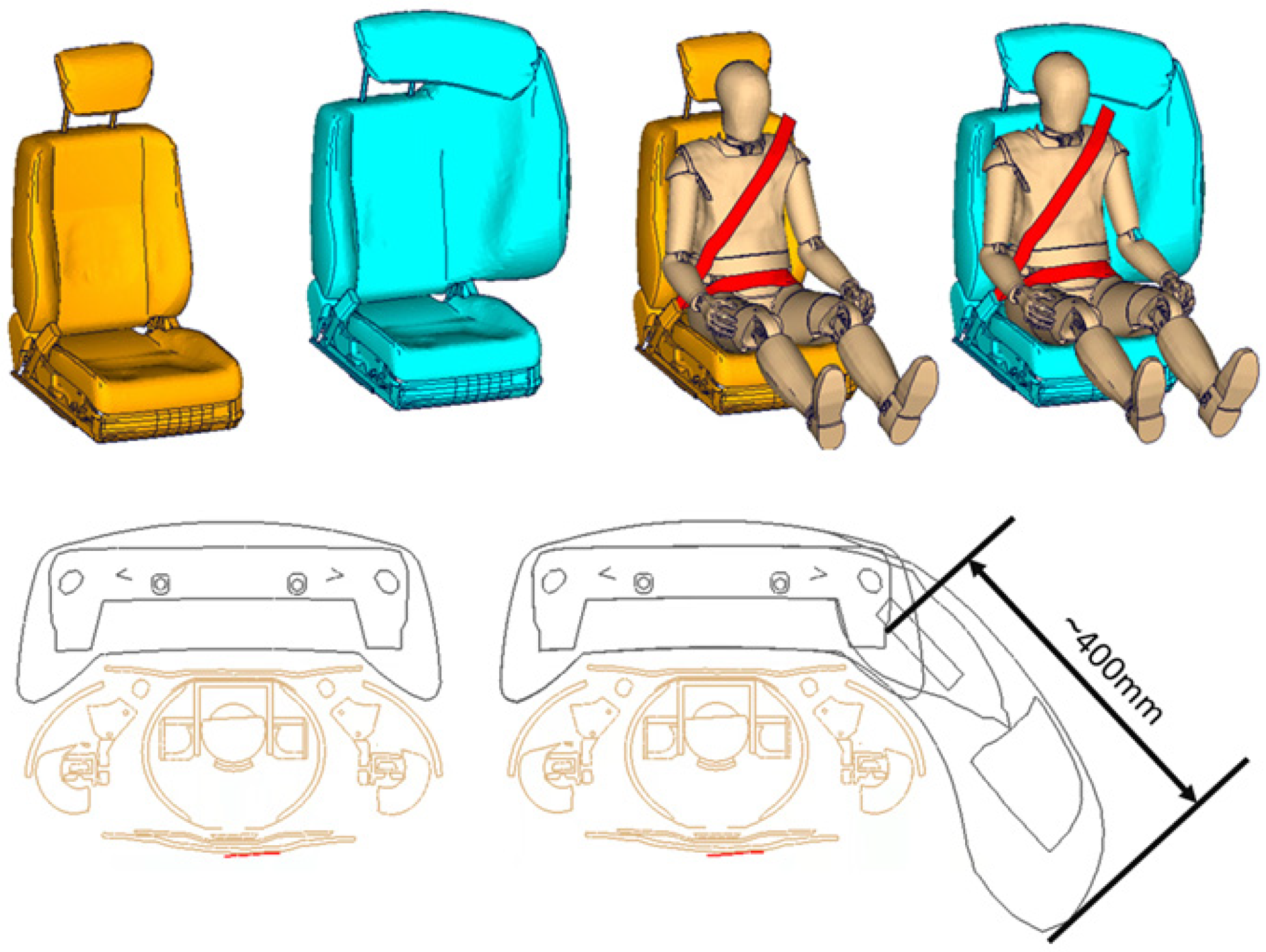 ~400mm