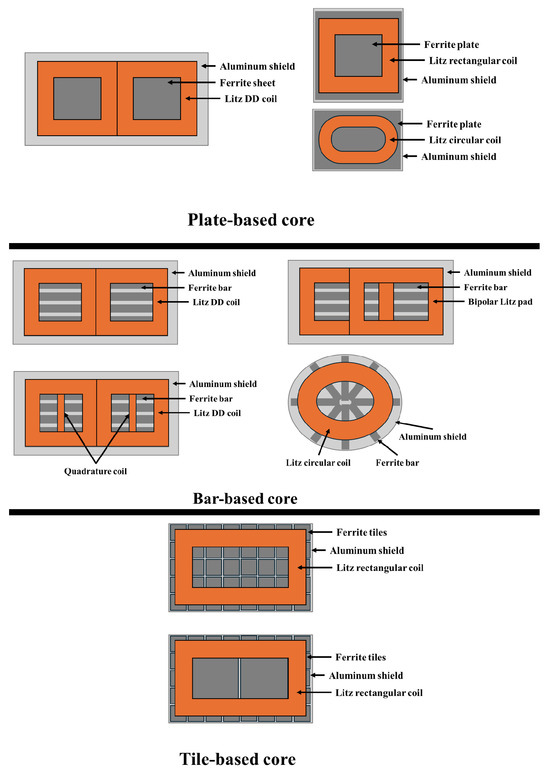 Aluminum shield
Ferrite sheet
Litz DD coil

Ferrite plate
Litz rectangular coil
Aluminum shield

Ferrite plate
Litz circular coil
Aluminum shield

Plate-based core

Aluminum shield
Ferrite bar
Litz DD coil

Aluminum shield
Ferrite bar
Bipolar Litz pad

Aluminum shield
Ferrite bar
Litz DD coil
Quadrature coil

Aluminum shield
Litz circular coil
Ferrite bar

Bar-based core

Ferrite tiles
Aluminum shield
Litz rectangular coil

Ferrite tiles
Aluminum shield
Litz rectangular coil

Tile-based core