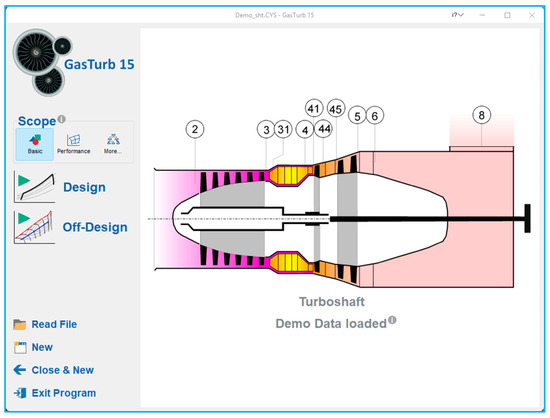 Demo_sht.CYS - GasTurb 15

i?

GasTurb 15

Scope

Basic Performance More...

Design

Off-Design

Read File

New

Close & New

Exit Program

2 3 31 4 41 44 45 5 6 8

Turboshaft

Demo Data loaded