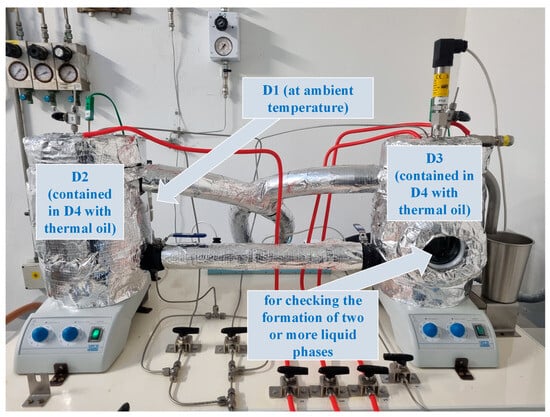 D1 (at ambient temperature)

D2 (contained in D4 with thermal oil)

D3 (contained in D4 with thermal oil)

for checking the formation of two or more liquid phases