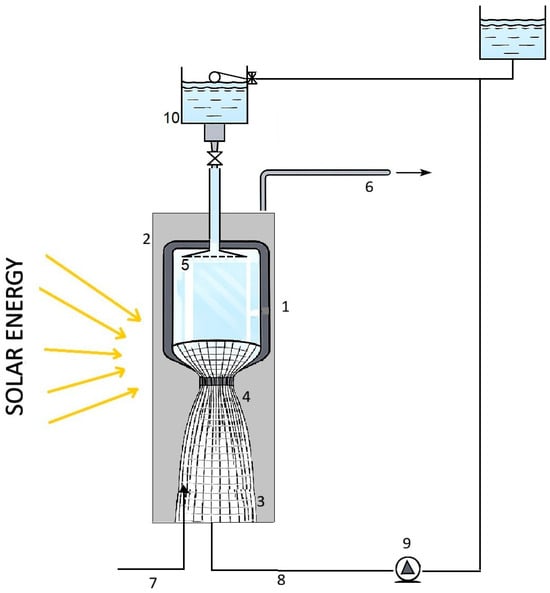 SOLAR ENERGY

10

6

2

5

1

4

3

9

7

8