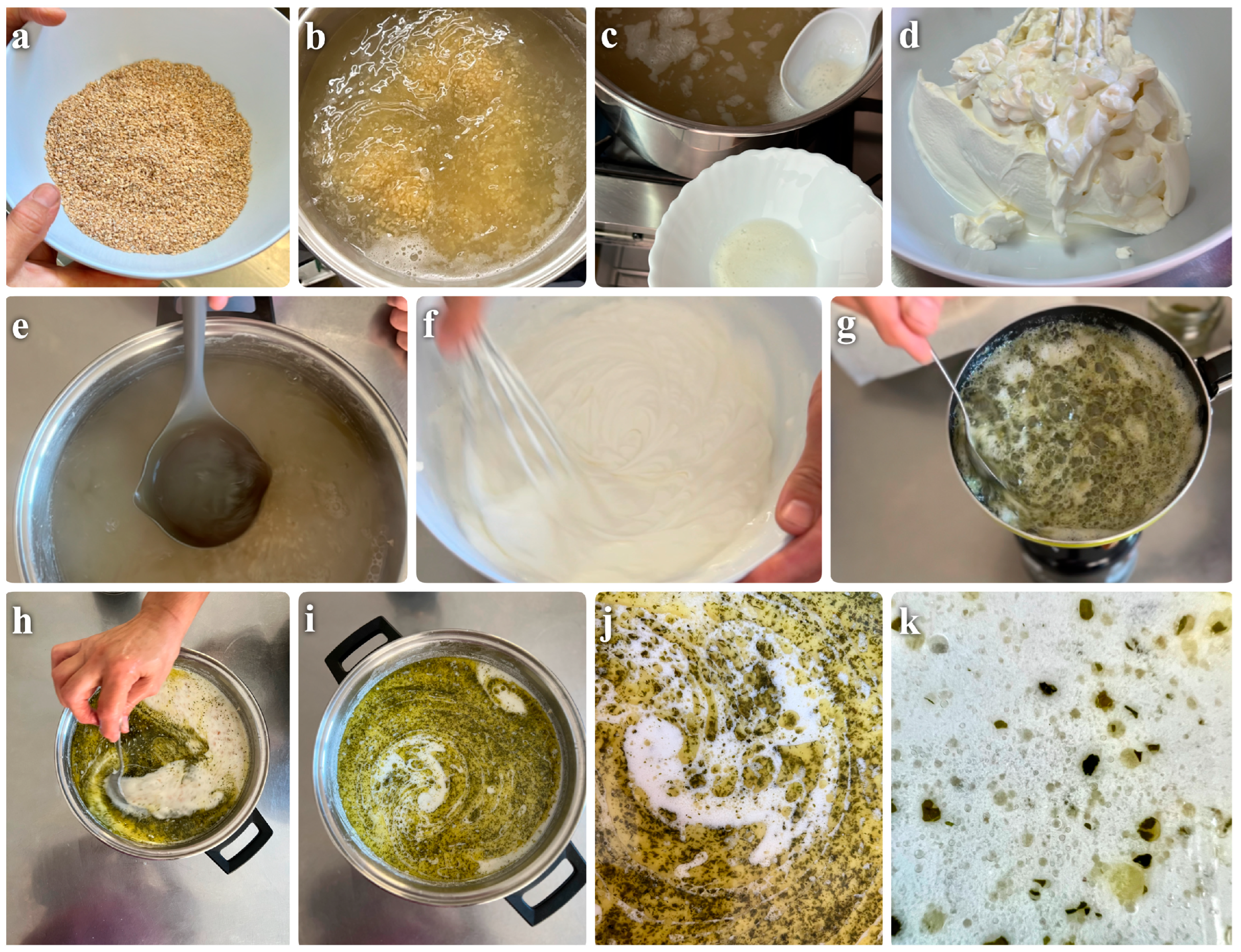 a
b
c
d
e
f
g
h
i
j
k